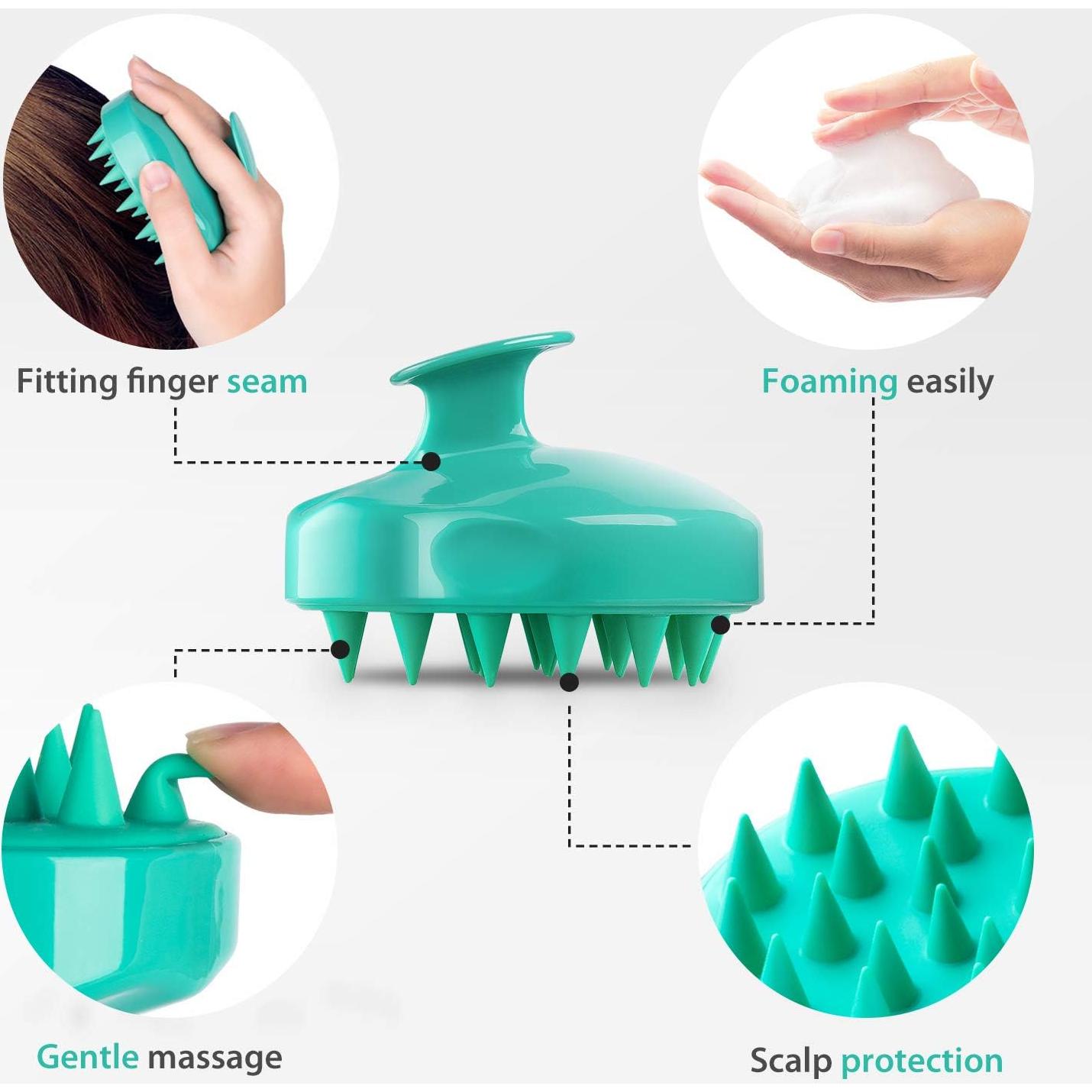 Fitting finger seam

Foaming easily

Gentle massage

Scalp protection