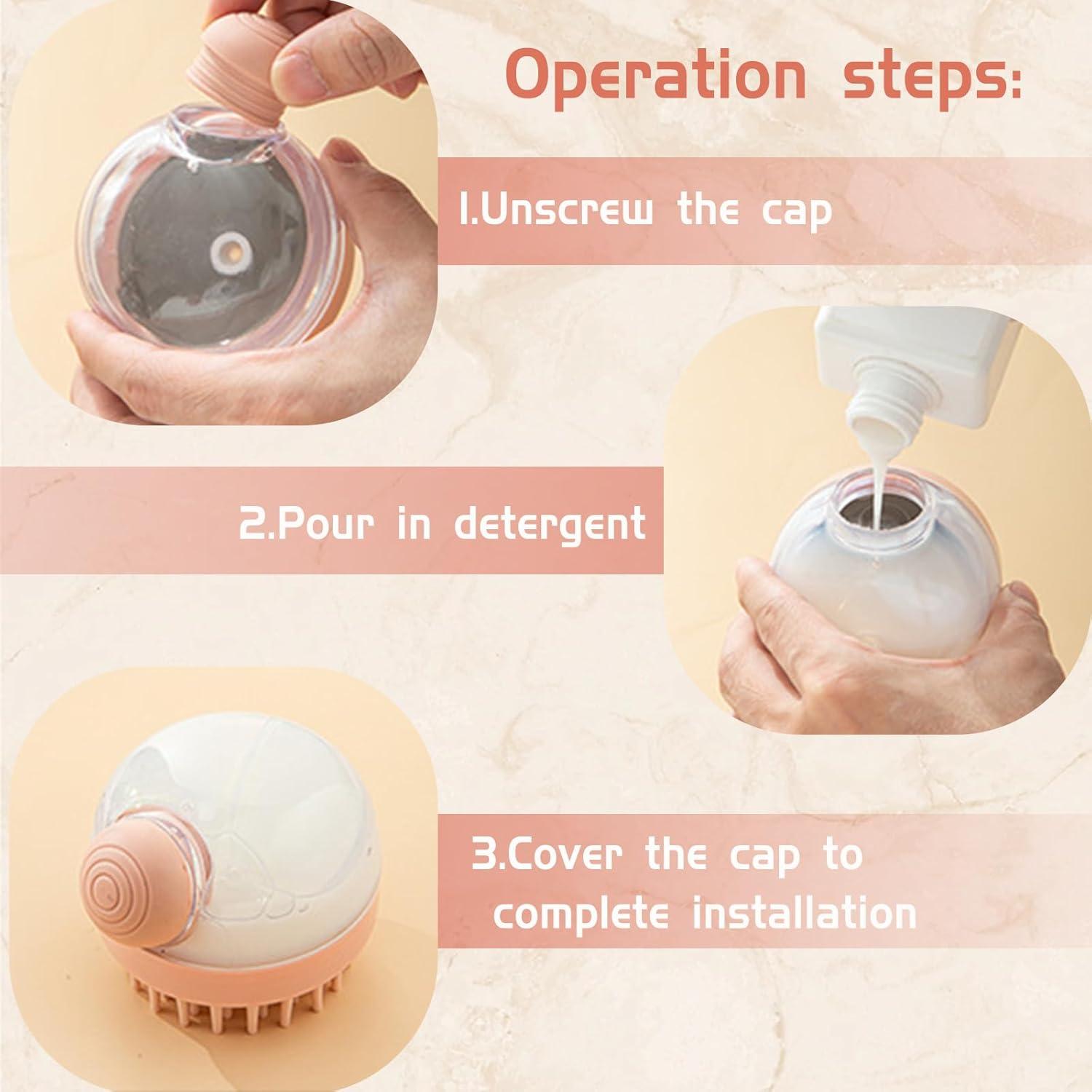 Operation steps:

1.Unscrew the cap

2.Pour in detergent

3.Cover the cap to complete installation