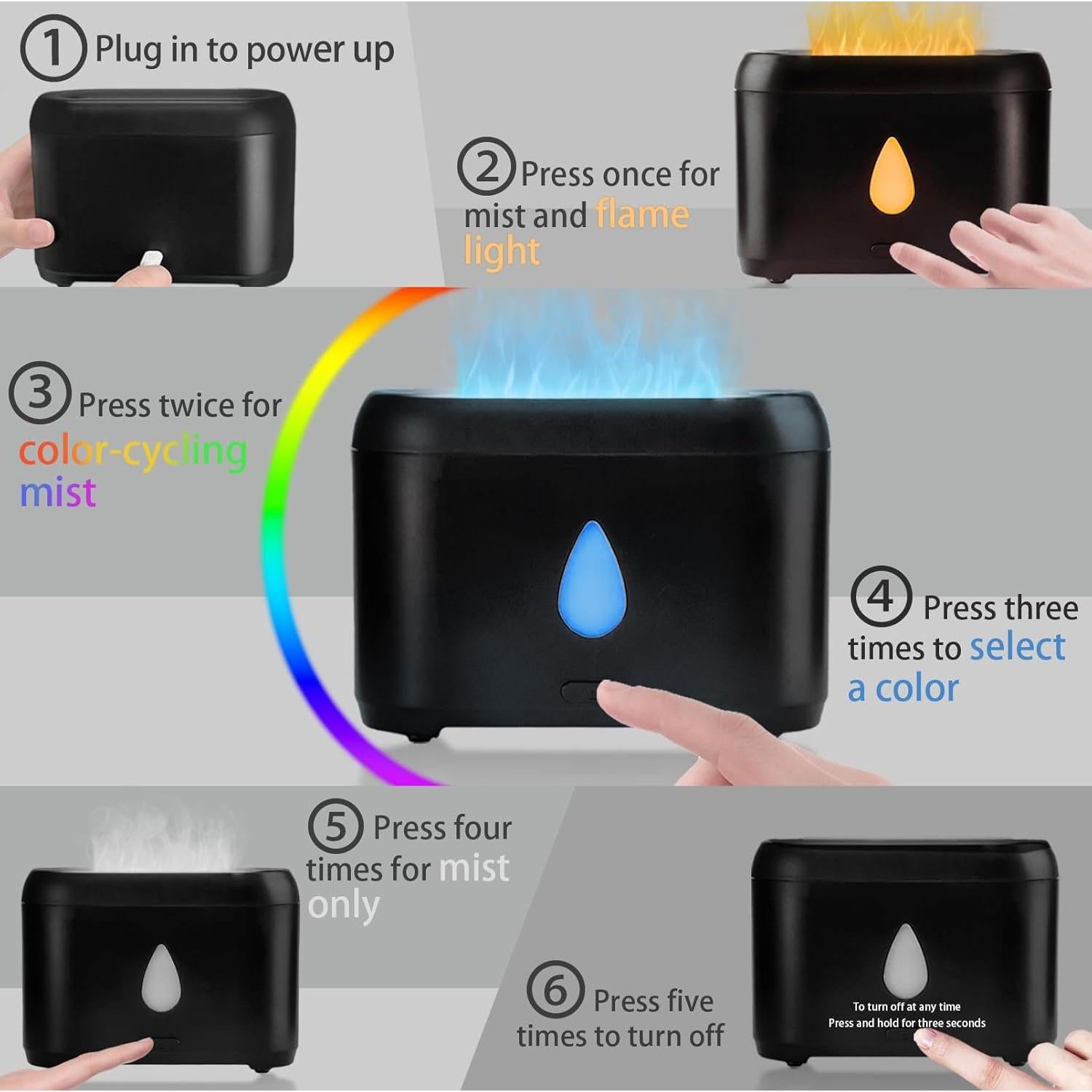 ① Plug in to power up

② Press once for mist and flame light

③ Press twice for color-cycling mist

④ Press three times to select a color

⑤ Press four times for mist only

⑥ Press five times to turn off

To turn off at any time
Press and hold for three seconds