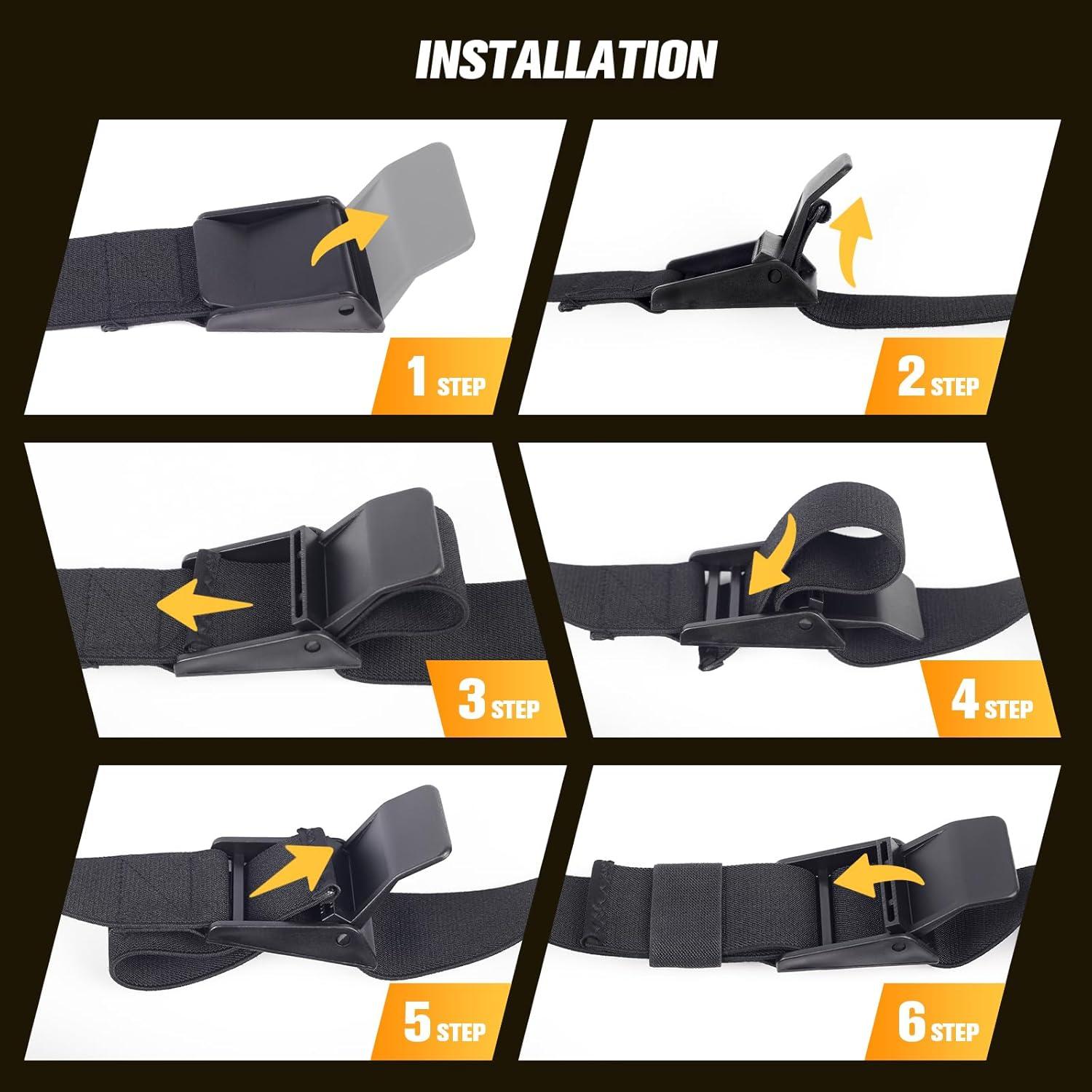 INSTALLATION

1 STEP

2 STEP

3 STEP

4 STEP

5 STEP

6 STEP