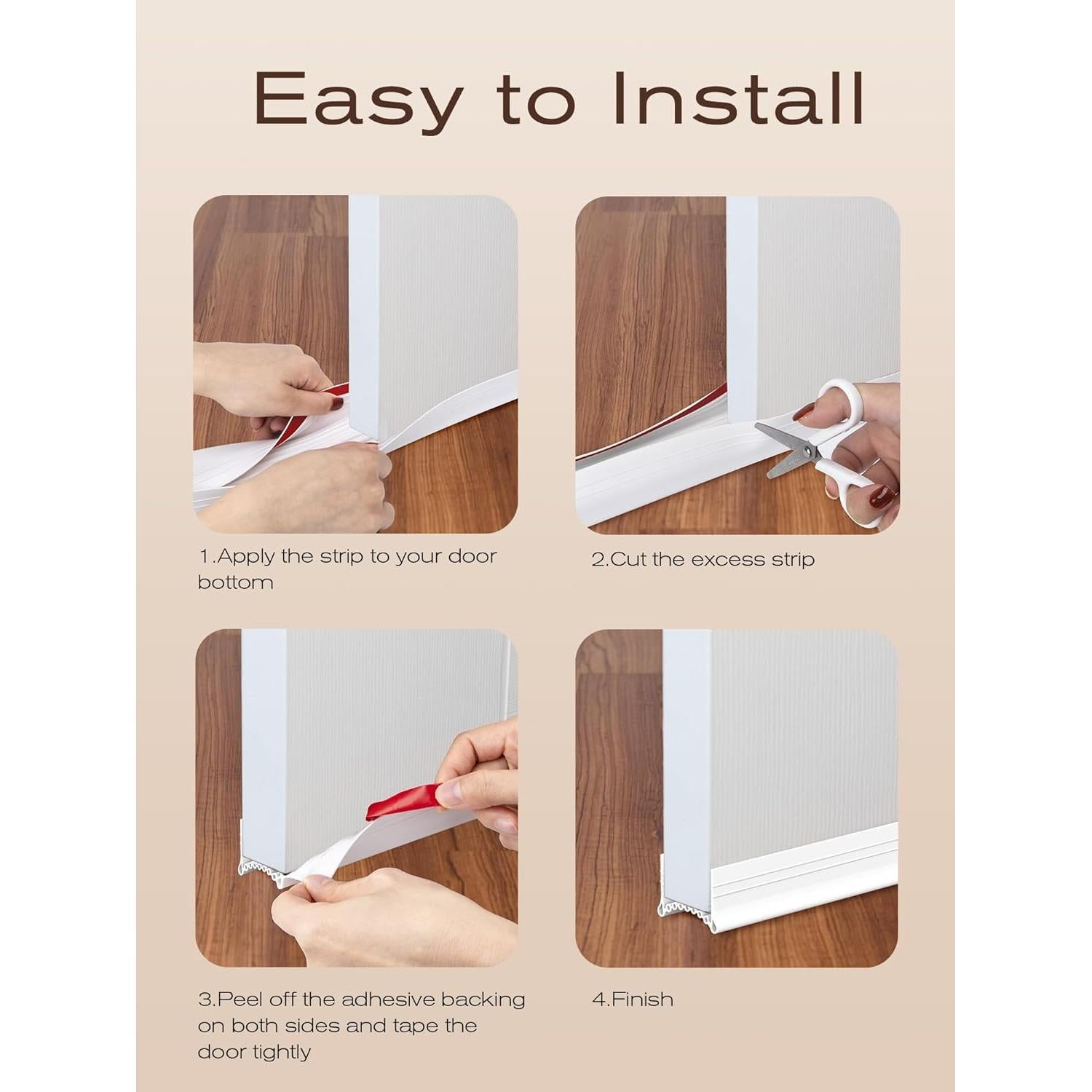 Easy to Install

1.Apply the strip to your door bottom

2.Cut the excess strip

3.Peel off the adhesive backing on both sides and tape the door tightly

4.Finish