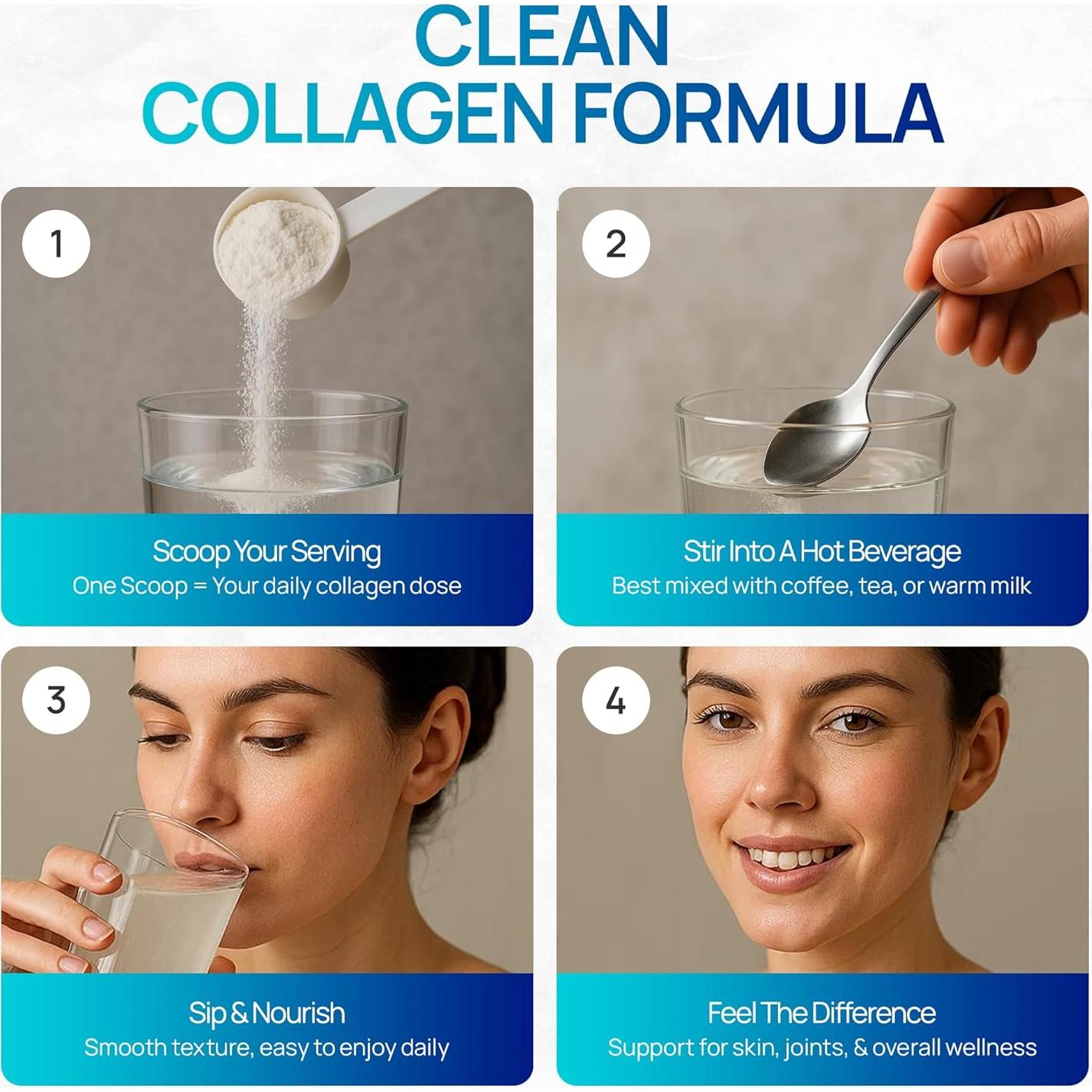 CLEAN
COLLAGEN FORMULA

1

Scoop Your Serving
One Scoop = Your daily collagen dose

2

Stir Into A Hot Beverage
Best mixed with coffee, tea, or warm milk

3

Sip & Nourish
Smooth texture, easy to enjoy daily

4

Feel The Difference
Support for skin, joints, & overall wellness