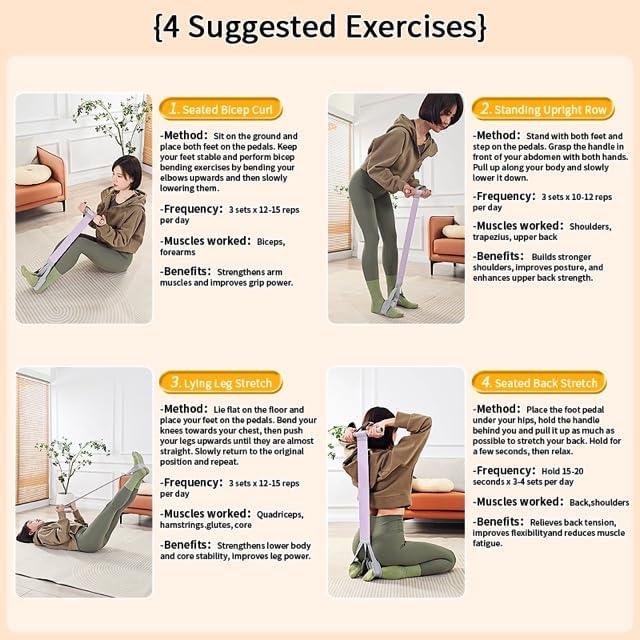 {4 Suggested Exercises}

1. Seated Bicep Curl

-Method: Sit on the ground and place both feet on the pedals. Keep your feet stable and perform bicep bending exercises by bending your elbows upwards and then slowly lowering them.

-Frequency: 3 sets x 12-15 reps per day

-Muscles worked: Biceps, forearms

-Benefits: Strengthens arm muscles and improves grip power.

2. Standing Upright Row

-Method: Stand with both feet and step on the pedals. Grasp the handle in front of your abdomen with both hands. Pull up along your body and slowly lower it down.

-Frequency: 3 sets x 10-12 reps per day

-Muscles worked: Shoulders, trapezius, upper back

-Benefits: Builds stronger shoulders, improves posture, and enhances upper back strength.

3. Lying Leg Stretch

-Method: Lie flat on the floor and place your feet on the pedals. Bend your knees towards your chest, then push your legs upwards until they are almost straight. Slowly return to the original position and repeat.

-Frequency: 3 sets x 12-15 reps per day

-Muscles worked: Quadriceps, hamstrings.glutes, core

-Benefits: Strengthens lower body and core stability, improves leg power.

4. Seated Back Stretch

-Method: Place the foot pedal under your hips, hold the handle behind you and pull it up as much as possible to stretch your back. Hold for a few seconds, then relax.

-Frequency: Hold 15-20 seconds x 3-4 sets per day

-Muscles worked: Back,shoulders

-Benefits: Relieves back tension, improves flexibilityand reduces muscle fatigue.