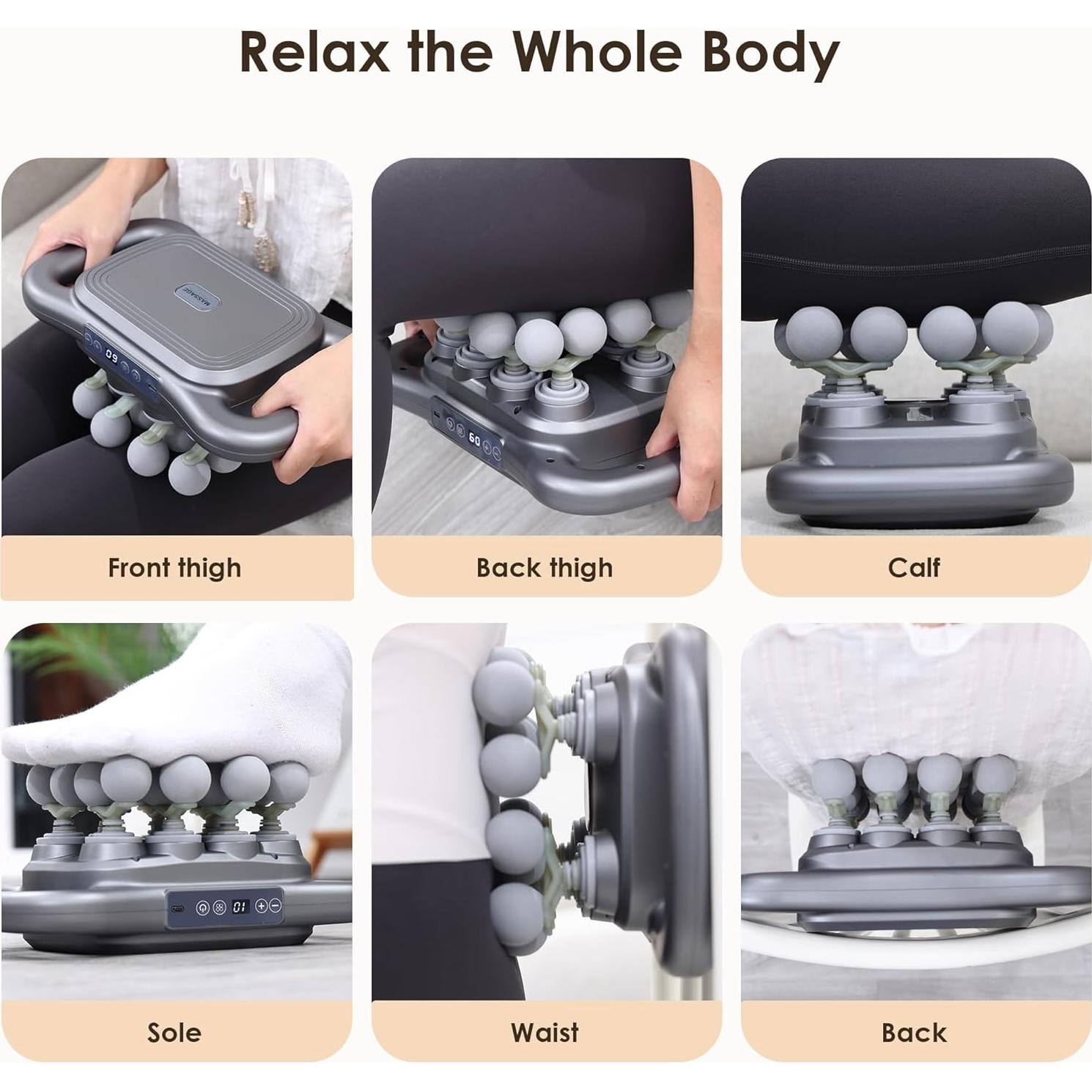 Relax the Whole Body

MASSAGE

09

Front thigh

09

Back thigh

Calf

01

Sole

Waist

Back