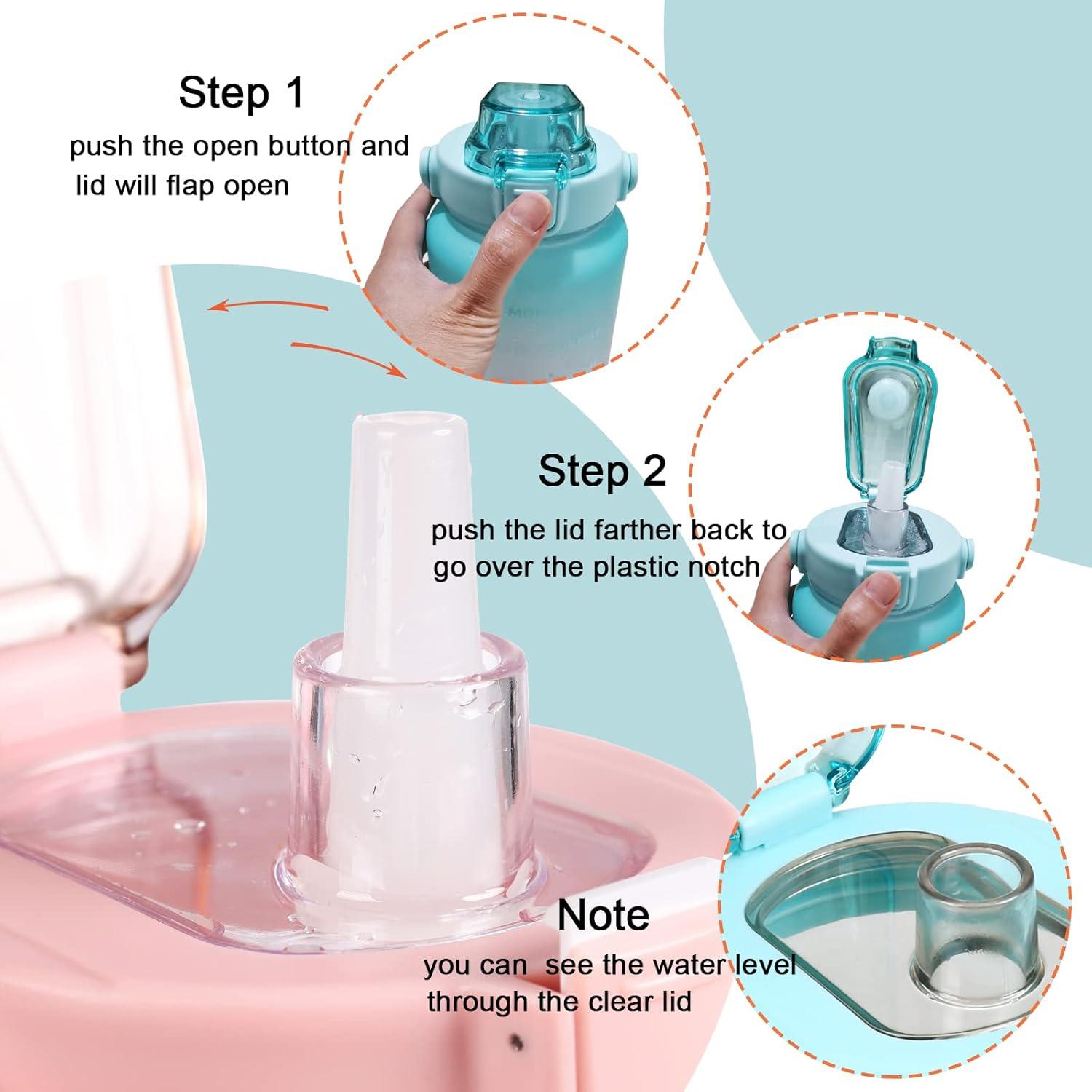 Step 1
push the open button and lid will flap open

Step 2
push the lid farther back to go over the plastic notch

Note
you can  see the water level through the clear lid