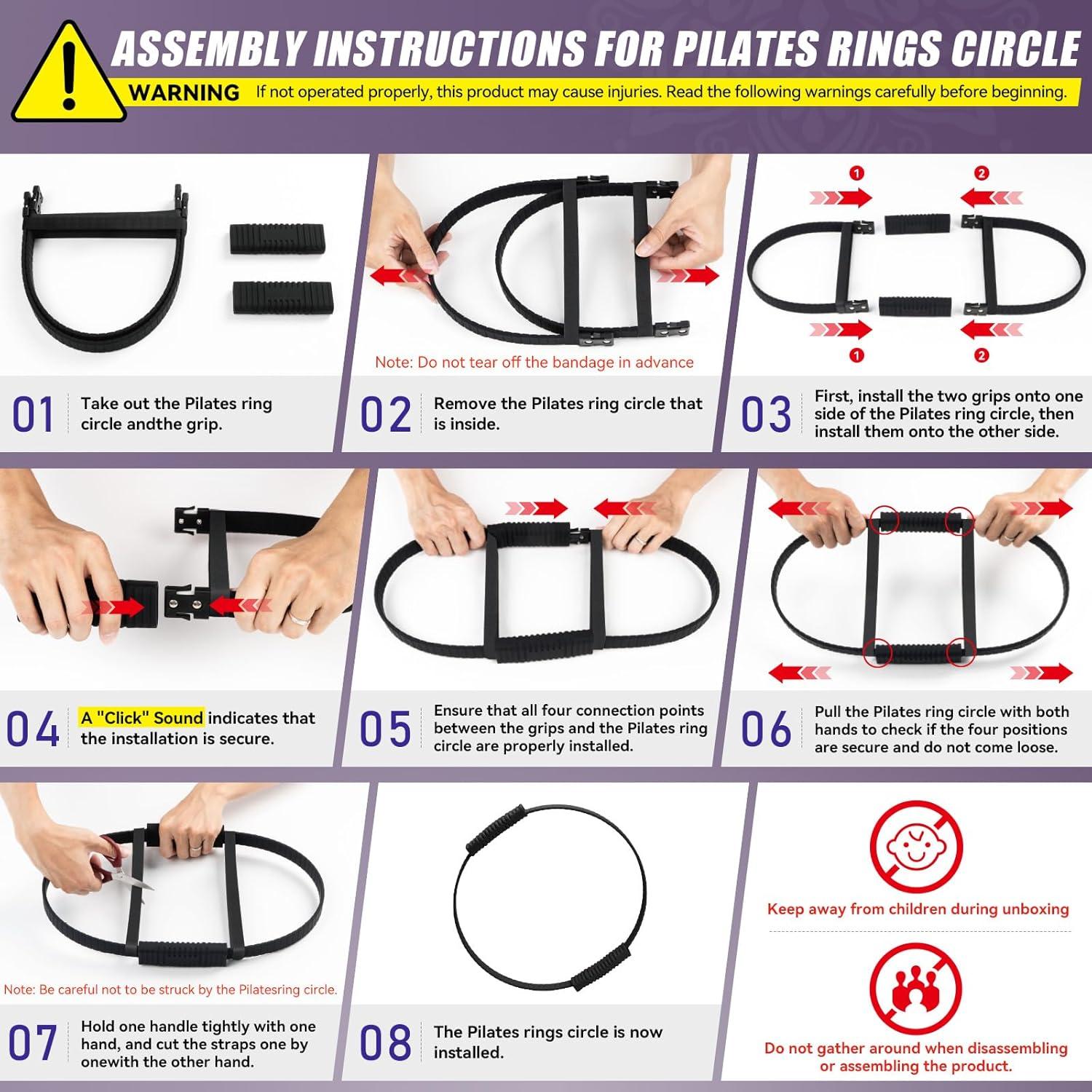 ASSEMBLY INSTRUCTIONS FOR PILATES RINGS CIRCLE

WARNING If not operated properly, this product may cause injuries. Read the following warnings carefully before beginning.

01 Take out the Pilates ring circle andthe grip.

Note: Do not tear off the bandage in advance

02 Remove the Pilates ring circle that is inside.

1 2 1 2

03 First, install the two grips onto one side of the Pilates ring circle, then install them onto the other side.

04 A "Click" Sound indicates that the installation is secure.

05 Ensure that all four connection points between the grips and the Pilates ring circle are properly installed.

06 Pull the Pilates ring circle with both hands to check if the four positions are secure and do not come loose.

Note: Be careful not to be struck by the Pilatesring circle.

07 Hold one handle tightly with one hand, and cut the straps one by onewith the other hand.

08 The Pilates rings circle is now installed.

Keep away from children during unboxing

Do not gather around when disassembling or assembling the product.