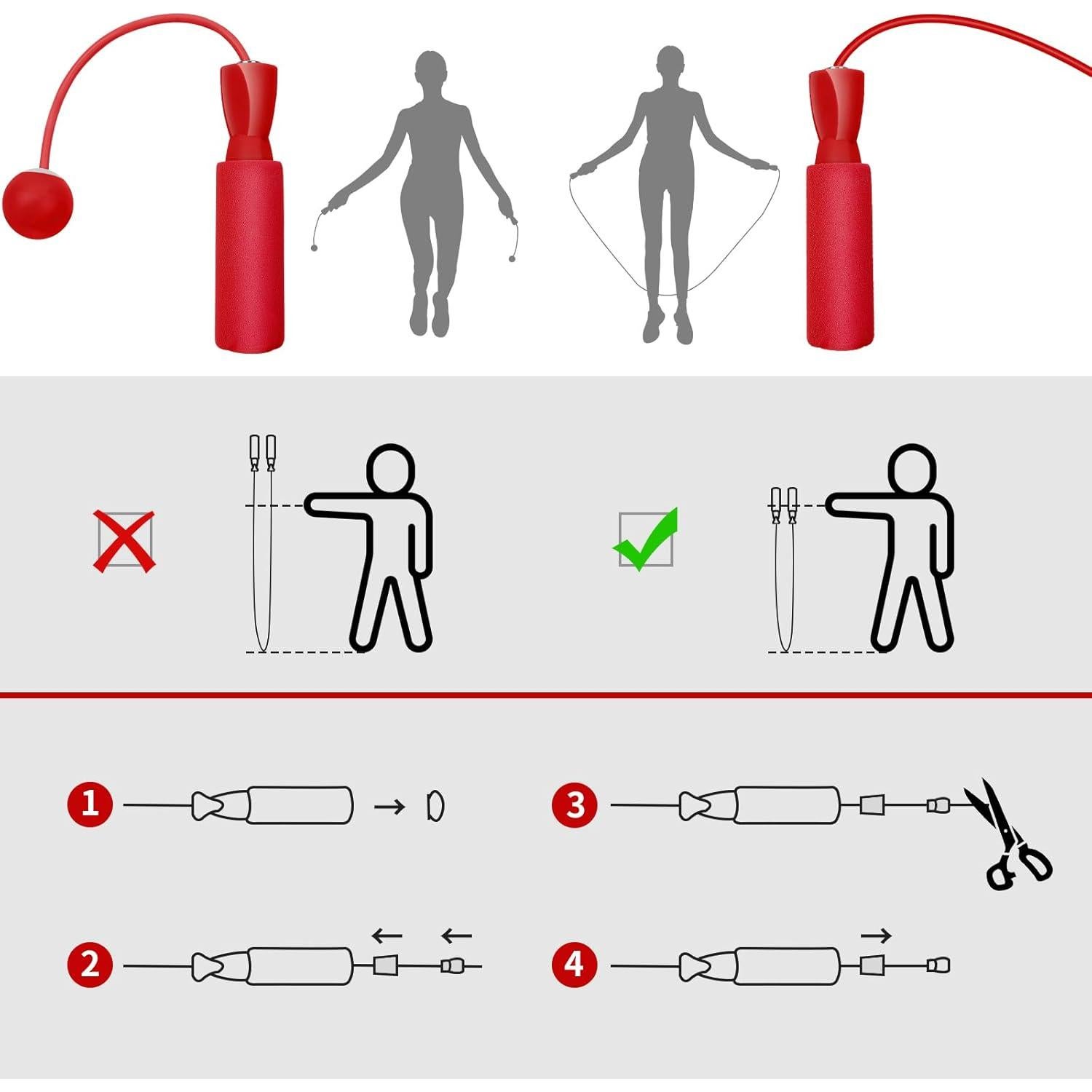 1

3

2

4