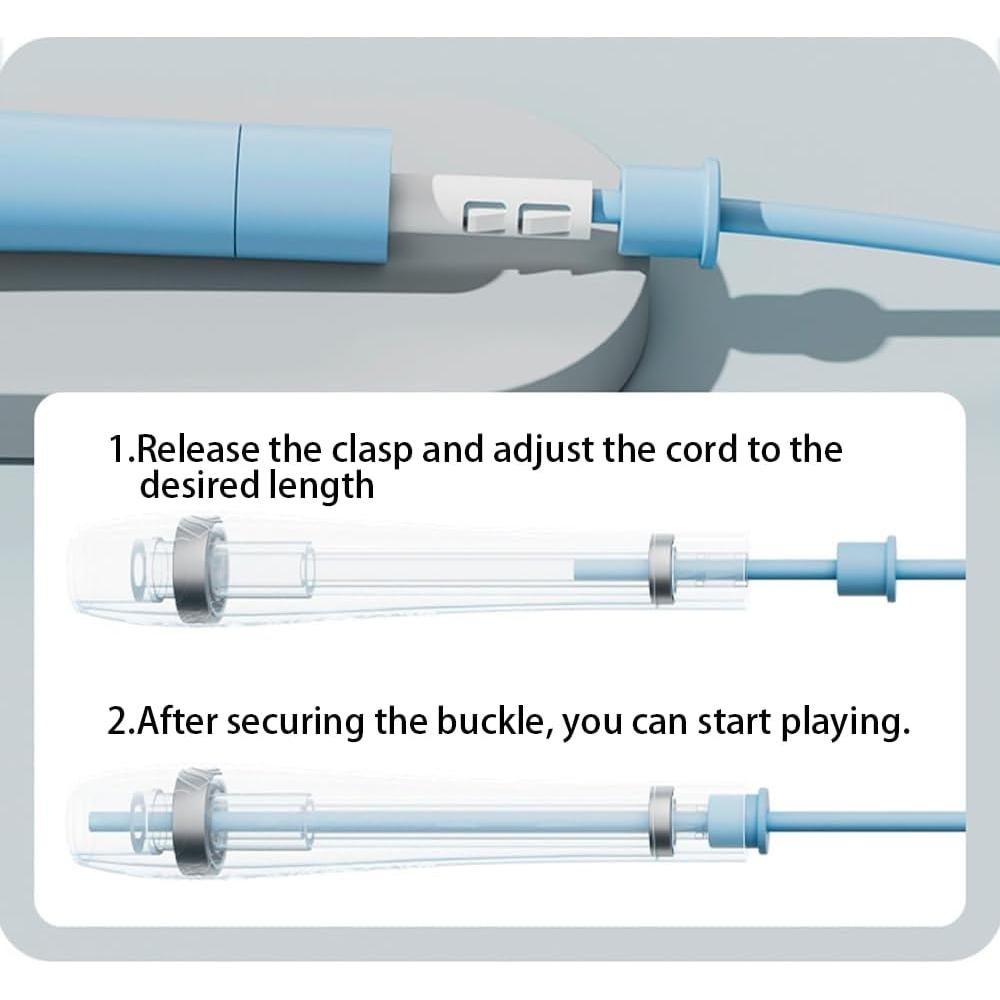 1.Release the clasp and adjust the cord to the desired length

2.After securing the buckle, you can start playing.