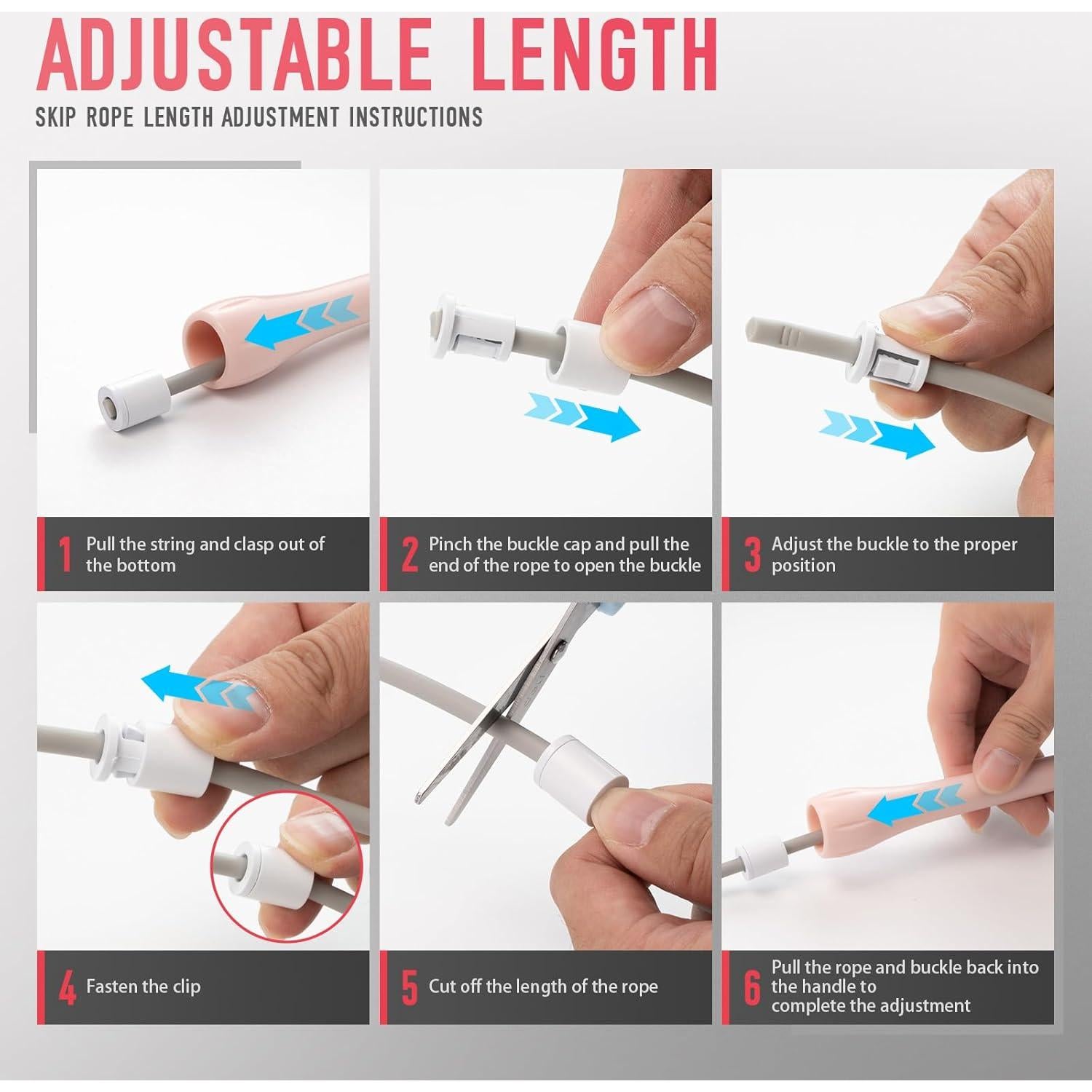 ADJUSTABLE LENGTH

SKIP ROPE LENGTH ADJUSTMENT INSTRUCTIONS

1 Pull the string and clasp out of the bottom

2 Pinch the buckle cap and pull the end of the rope to open the buckle

3 Adjust the buckle to the proper position

4 Fasten the clip

5 Cut off the length of the rope

6 Pull the rope and buckle back into the handle to complete the adjustment