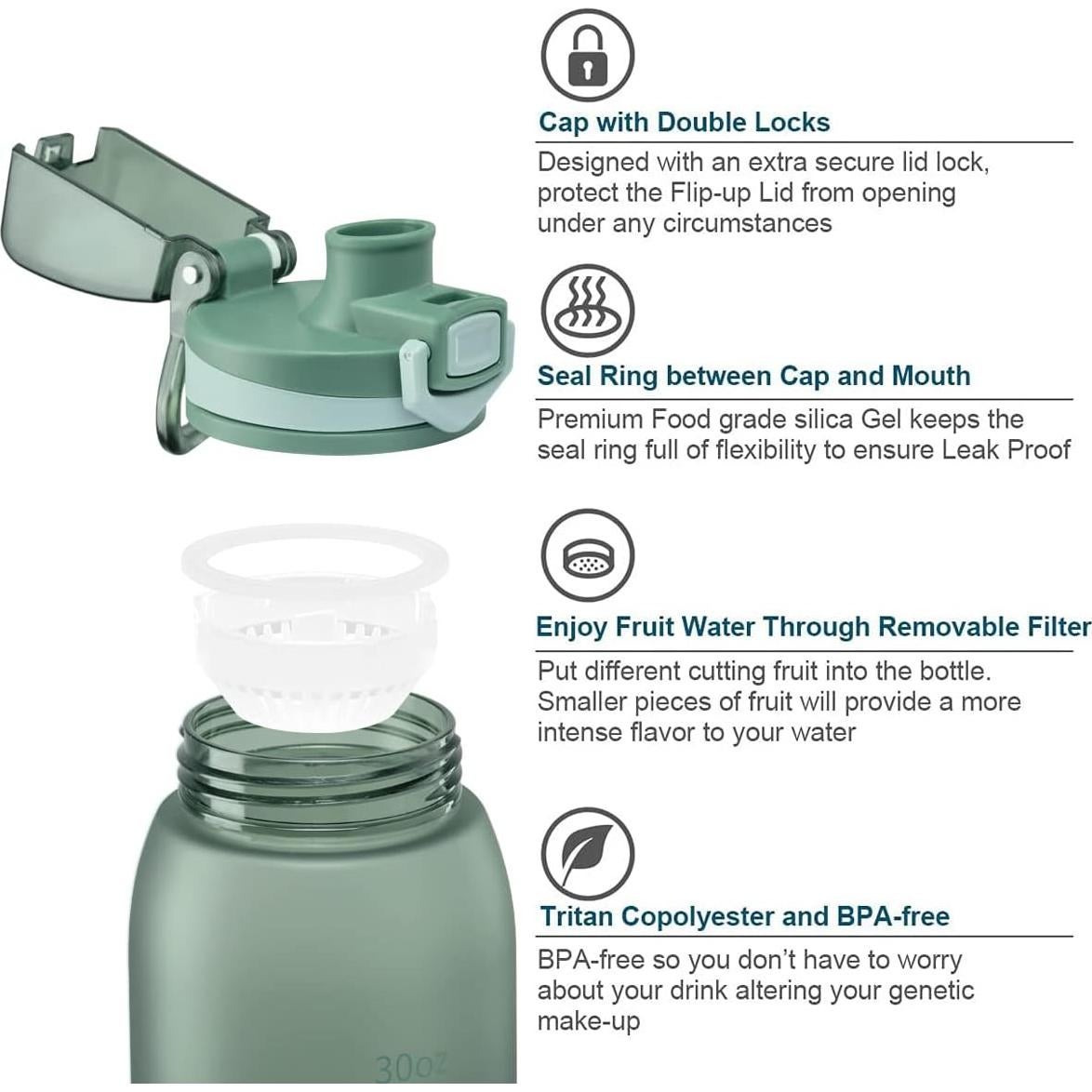 Cap with Double Locks

Designed with an extra secure lid lock, protect the Flip-up Lid from opening under any circumstances

Seal Ring between Cap and Mouth

Premium Food grade silica Gel keeps the seal ring full of flexibility to ensure Leak Proof

Enjoy Fruit Water Through Removable Filter

Put different cutting fruit into the bottle. Smaller pieces of fruit will provide a more intense flavor to your water

Tritan Copolyester and BPA-free

BPA-free so you don't have to worry about your drink altering your genetic make-up

30oz