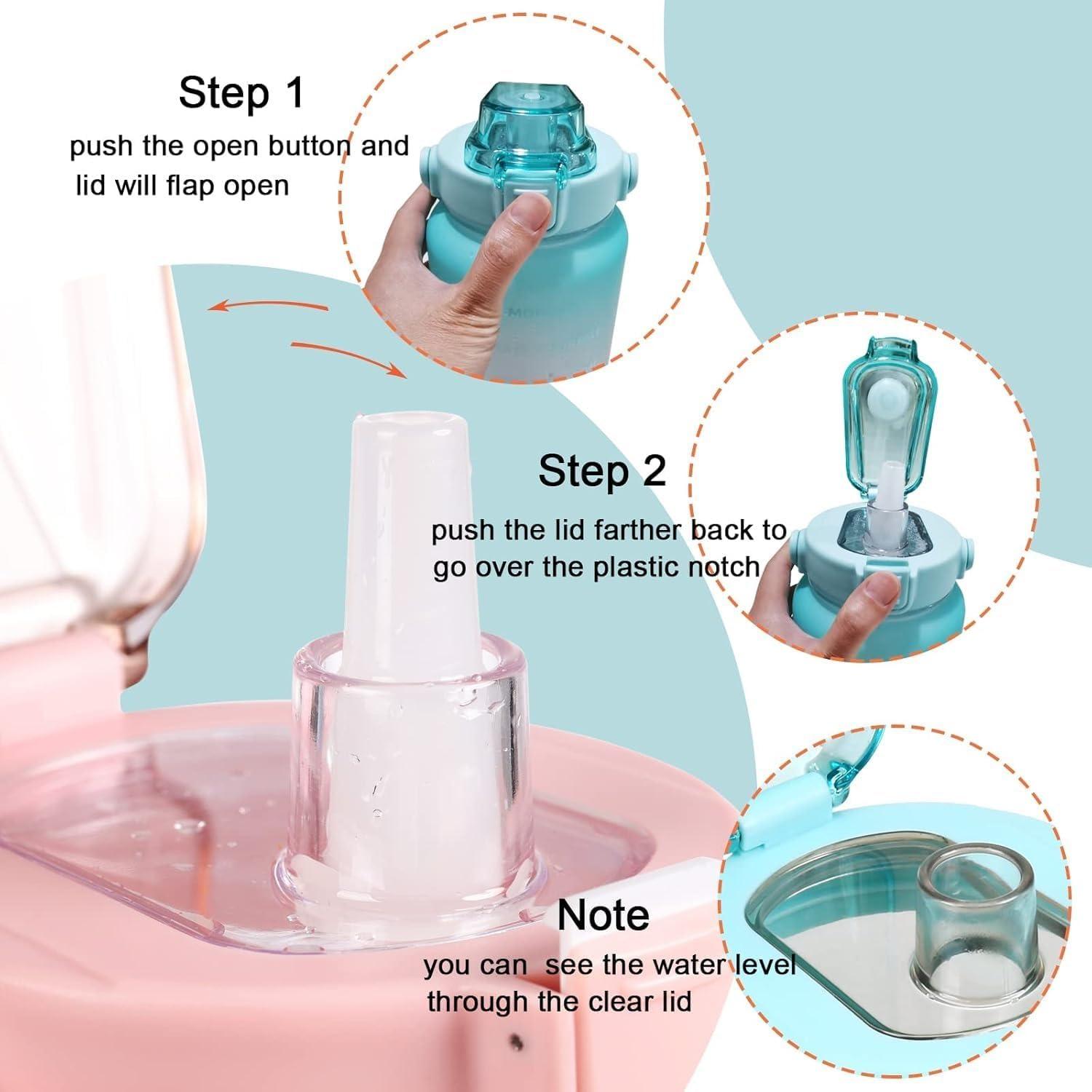 Step 1
push the open button and lid will flap open

Step 2
push the lid farther back to go over the plastic notch

Note
you can see the water level through the clear lid