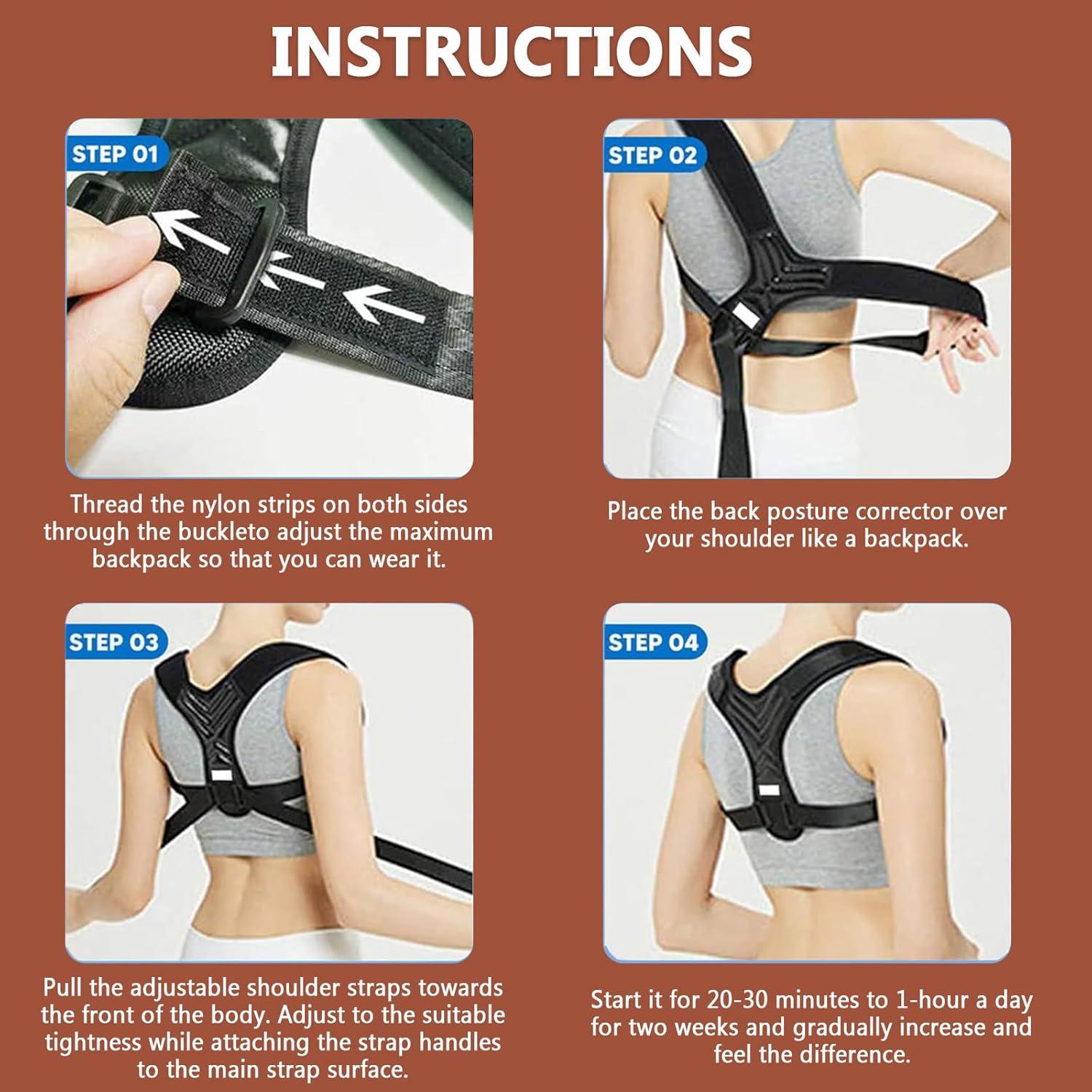 INSTRUCTIONS

STEP 01

Thread the nylon strips on both sides through the buckleto adjust the maximum backpack so that you can wear it.

STEP 02

Place the back posture corrector over your shoulder like a backpack.

STEP 03

Pull the adjustable shoulder straps towards the front of the body. Adjust to the suitable tightness while attaching the strap handles to the main strap surface.

STEP 04

Start it for 20-30 minutes to 1-hour a day for two weeks and gradually increase and feel the difference.