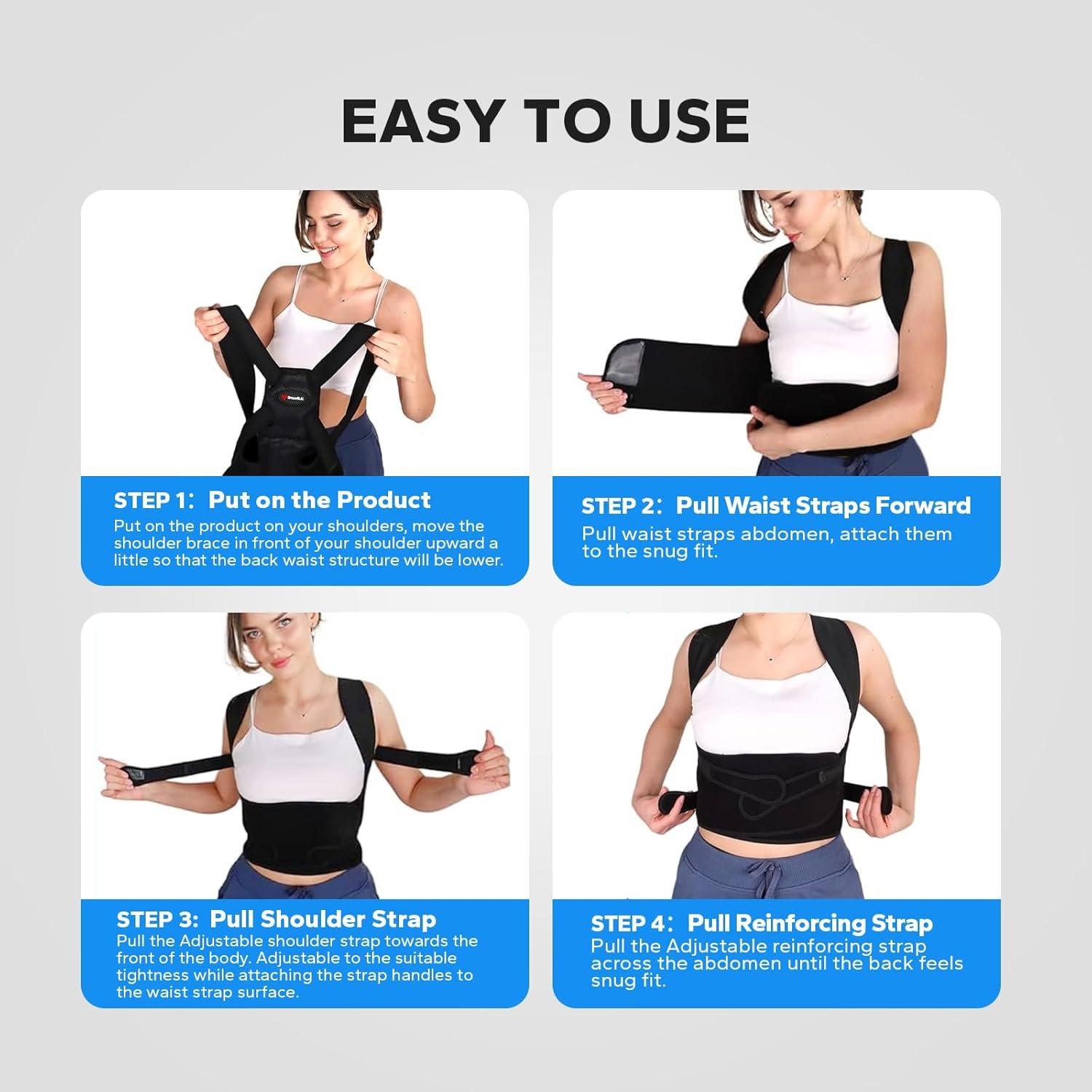 EASY TO USE

STEP 1: Put on the Product
Put on the product on your shoulders, move the shoulder brace in front of your shoulder upward a little so that the back waist structure will be lower.

STEP 2: Pull Waist Straps Forward
Pull waist straps abdomen, attach them to the snug fit.

STEP 3: Pull Shoulder Strap
Pull the Adjustable shoulder strap towards the front of the body. Adjustable to the suitable tightness while attaching the strap handles to the waist strap surface.

STEP 4: Pull Reinforcing Strap
Pull the Adjustable reinforcing strap across the abdomen until the back feels snug fit.