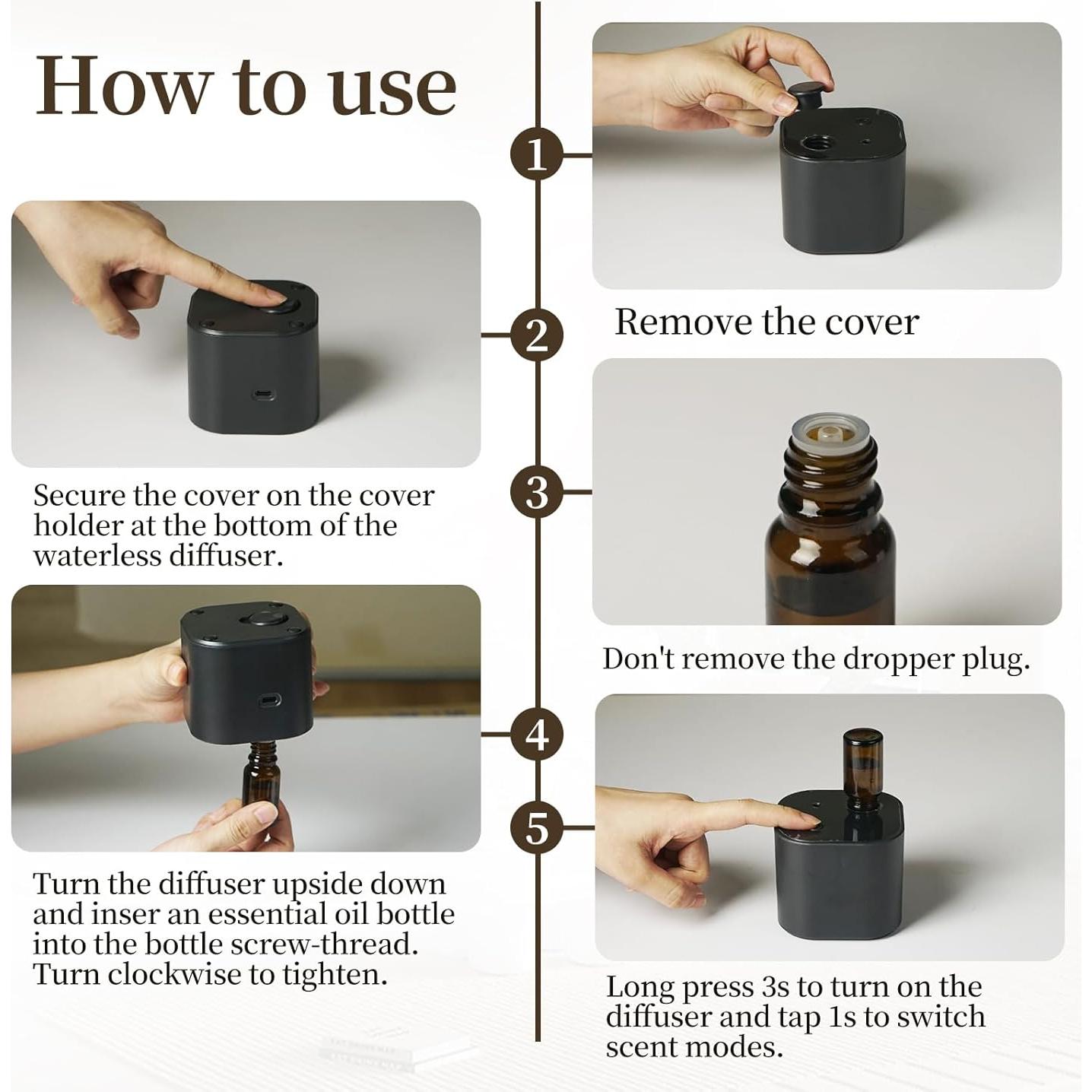 How to use

1

Remove the cover

2

Secure the cover on the cover holder at the bottom of the waterless diffuser.

3

Don't remove the dropper plug.

4

Turn the diffuser upside down and inser an essential oil bottle into the bottle screw-thread. Turn clockwise to tighten.

5

Long press 3s to turn on the diffuser and tap 1s to switch scent modes.