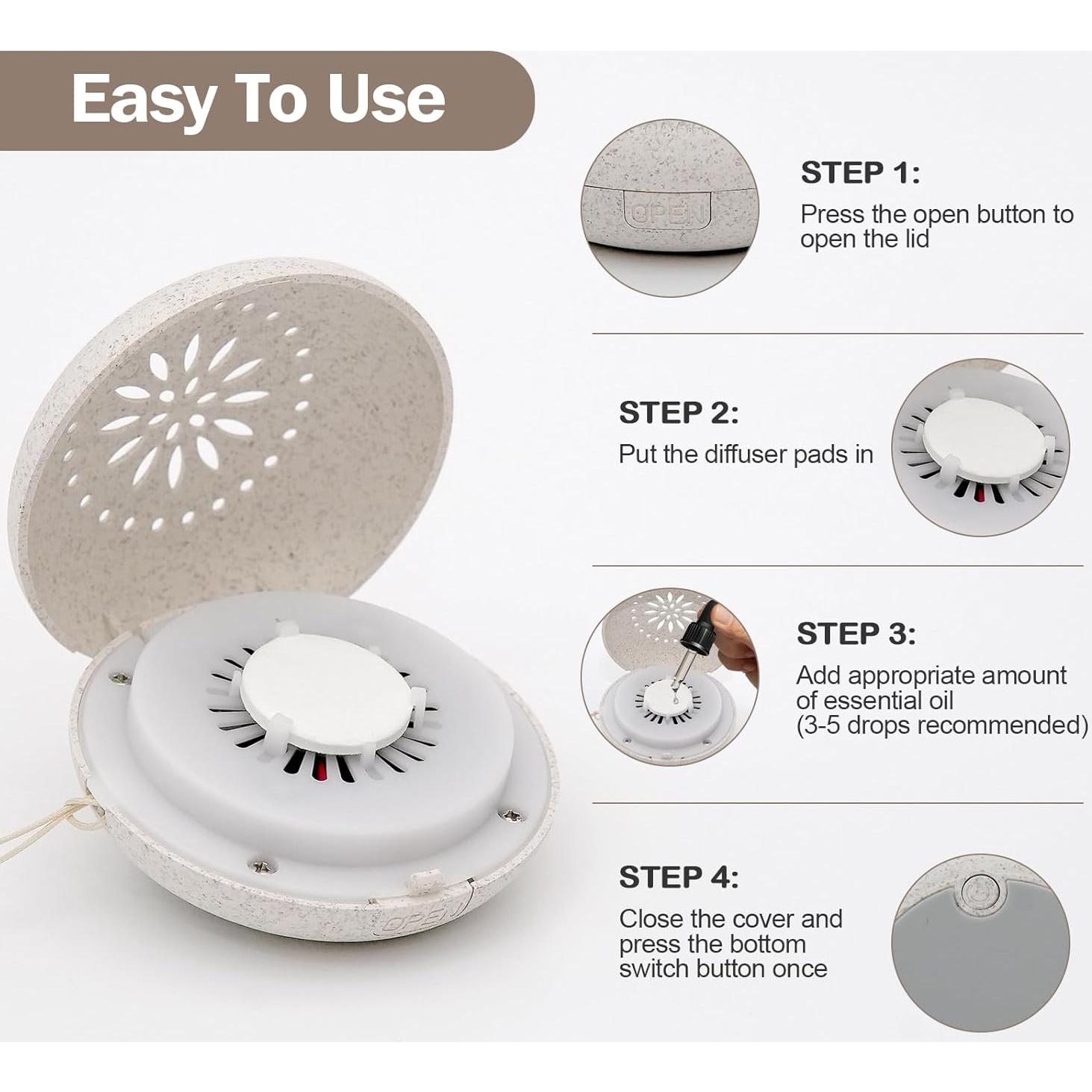 Easy To Use

OPEN

STEP 1:
Press the open button to open the lid

STEP 2:
Put the diffuser pads in

STEP 3:
Add appropriate amount of essential oil (3-5 drops recommended)

STEP 4:
Close the cover and press the bottom switch button once

OPEN