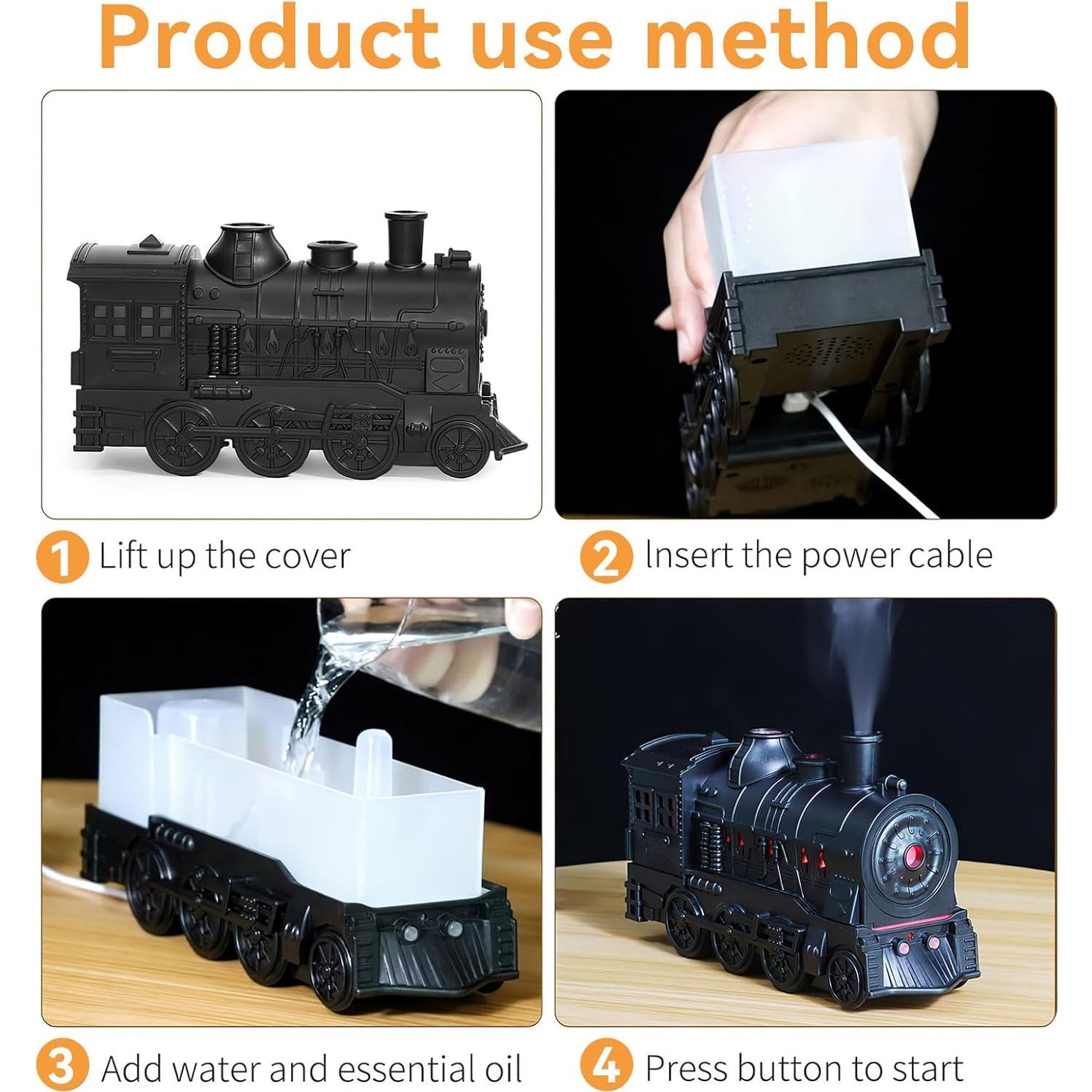 Product use method

1 Lift up the cover

2 Insert the power cable

3 Add water and essential oil

4 Press button to start