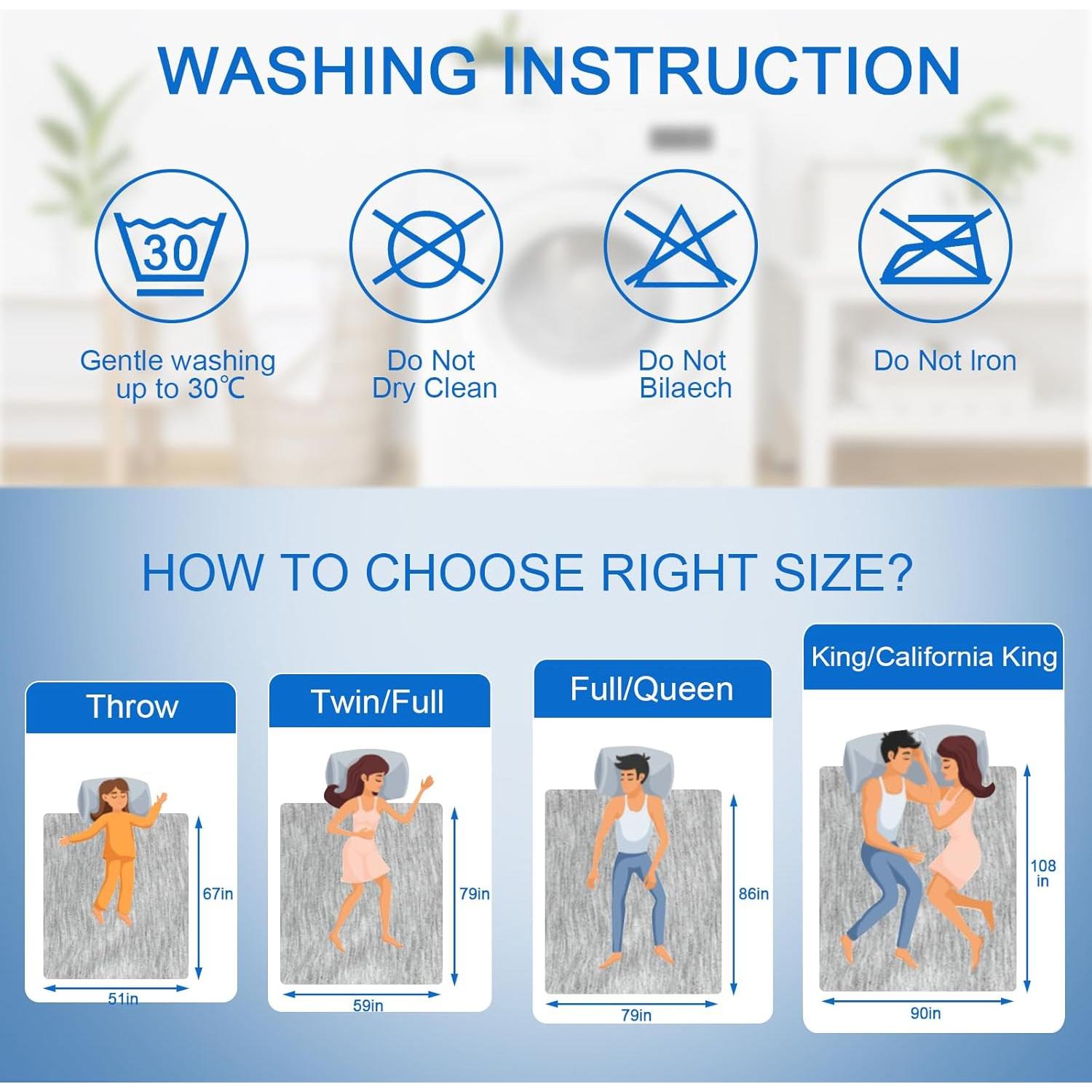 WASHING INSTRUCTION

30

Gentle washing up to 30℃

Do Not Dry Clean

Do Not Bilaech

Do Not Iron

HOW TO CHOOSE RIGHT SIZE?

Throw

67in

51in

Twin/Full

79in

59in

Full/Queen

86in

79in

King/California King

108 in

90in