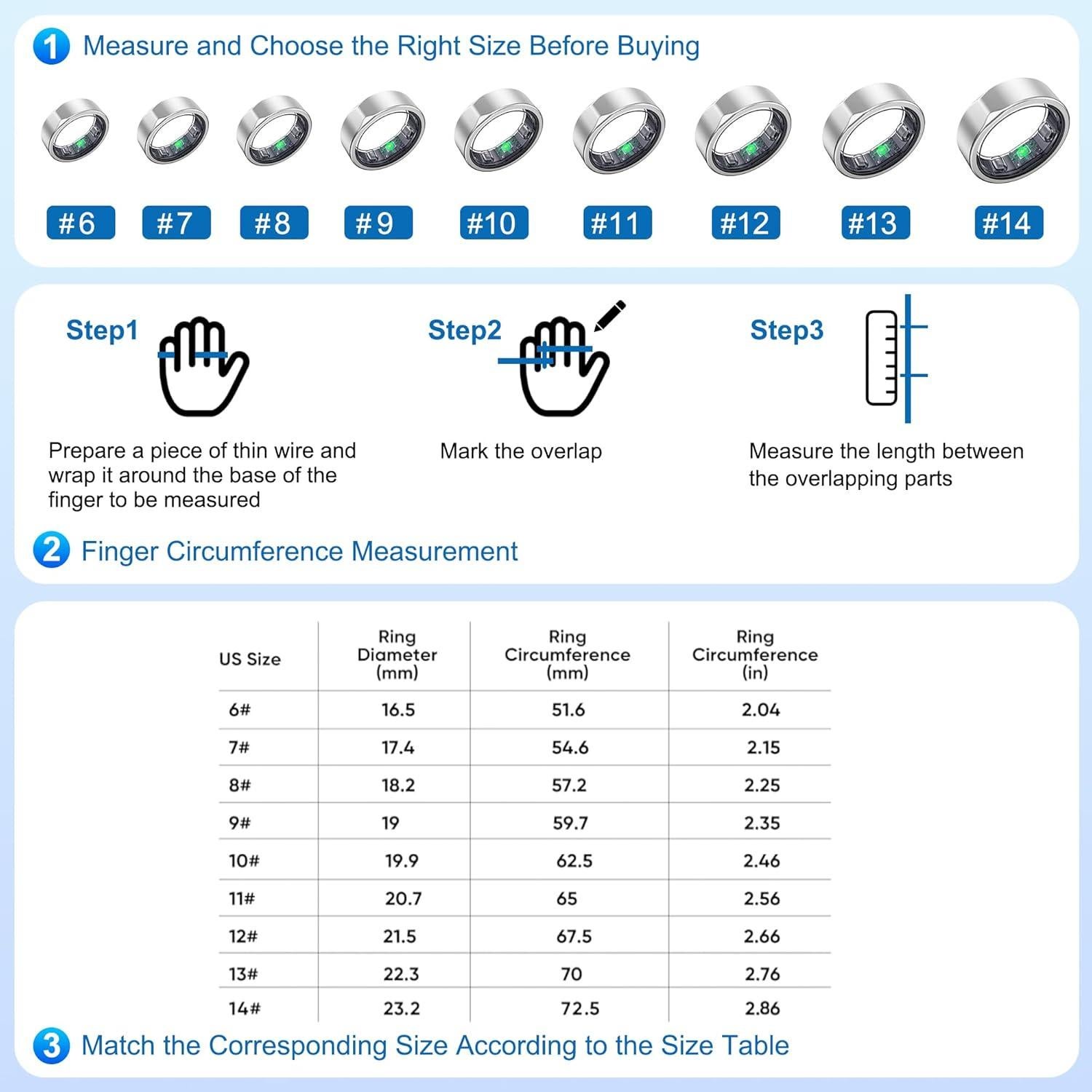 1 Measure and Choose the Right Size Before Buying

#6 #7 #8 #9 #10 #11 #12 #13 #14

Step1

Prepare a piece of thin wire and wrap it around the base of the finger to be measured

Step2

Mark the overlap

Step3

Measure the length between the overlapping parts

2 Finger Circumference Measurement

| US Size | Ring Diameter (mm) | Ring Circumference (mm) | Ring Circumference (in) |
|---|---|---|---|
| 6# | 16.5 | 51.6 | 2.04 |
| 7# | 17.4 | 54.6 | 2.15 |
| 8# | 18.2 | 57.2 | 2.25 |
| 9# | 19 | 59.7 | 2.35 |
| 10# | 19.9 | 62.5 | 2.46 |
| 11# | 20.7 | 65 | 2.56 |
| 12# | 21.5 | 67.5 | 2.66 |
| 13# | 22.3 | 70 | 2.76 |
| 14# | 23.2 | 72.5 | 2.86 |

3 Match the Corresponding Size According to the Size Table