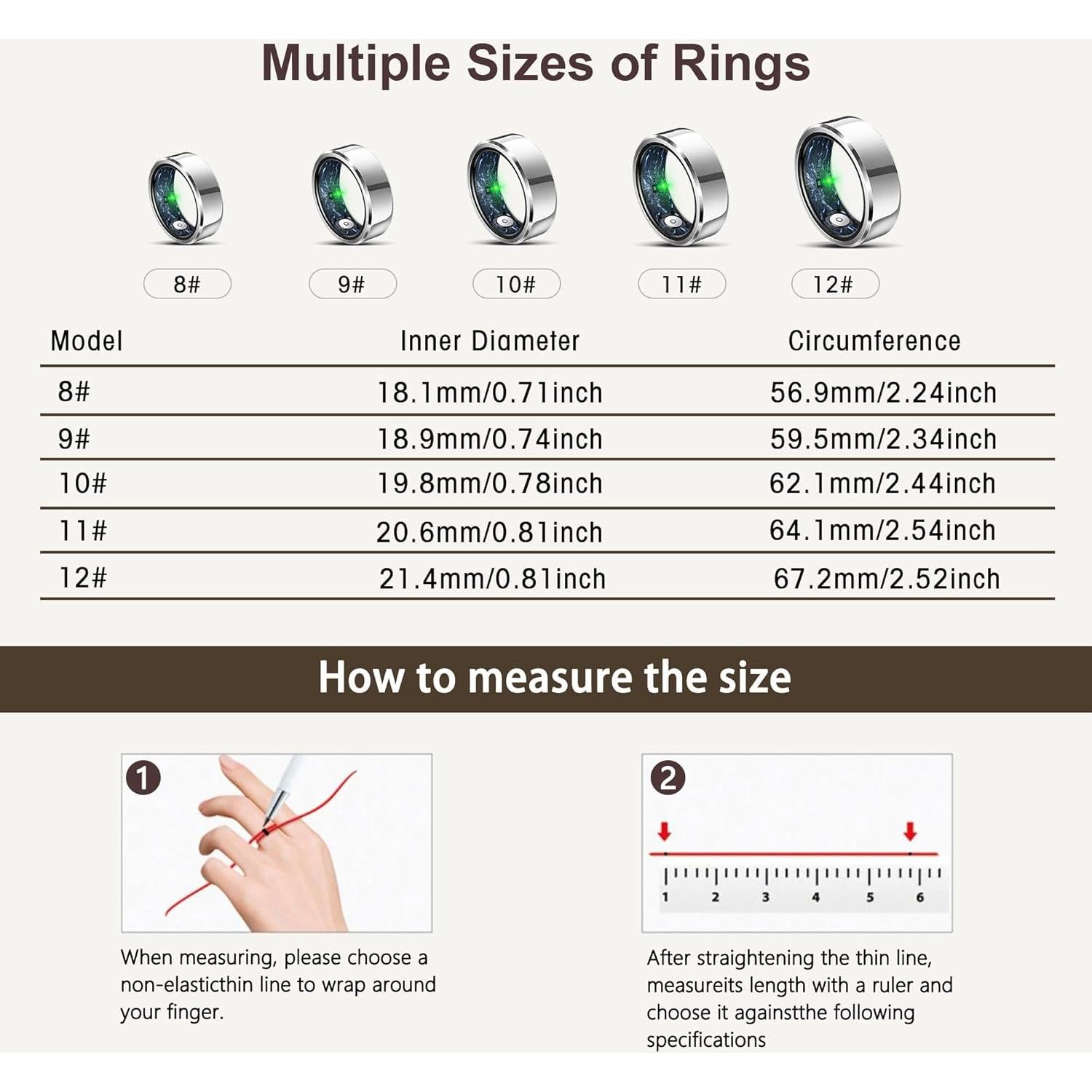 Multiple Sizes of Rings

8#
9#
10#
11#
12#

| Model | Inner Diameter | Circumference |
|---|---|---|
| 8# | 18.1mm/0.71inch | 56.9mm/2.24inch |
| 9# | 18.9mm/0.74inch | 59.5mm/2.34inch |
| 10# | 19.8mm/0.78inch | 62.1mm/2.44inch |
| 11# | 20.6mm/0.81inch | 64.1mm/2.54inch |
| 12# | 21.4mm/0.81inch | 67.2mm/2.52inch |

How to measure the size

1

When measuring, please choose a non-elasticthin line to wrap around your finger.

2

1 2 3 4 5 6

After straightening the thin line, measureits length with a ruler and choose it againstthe following specifications