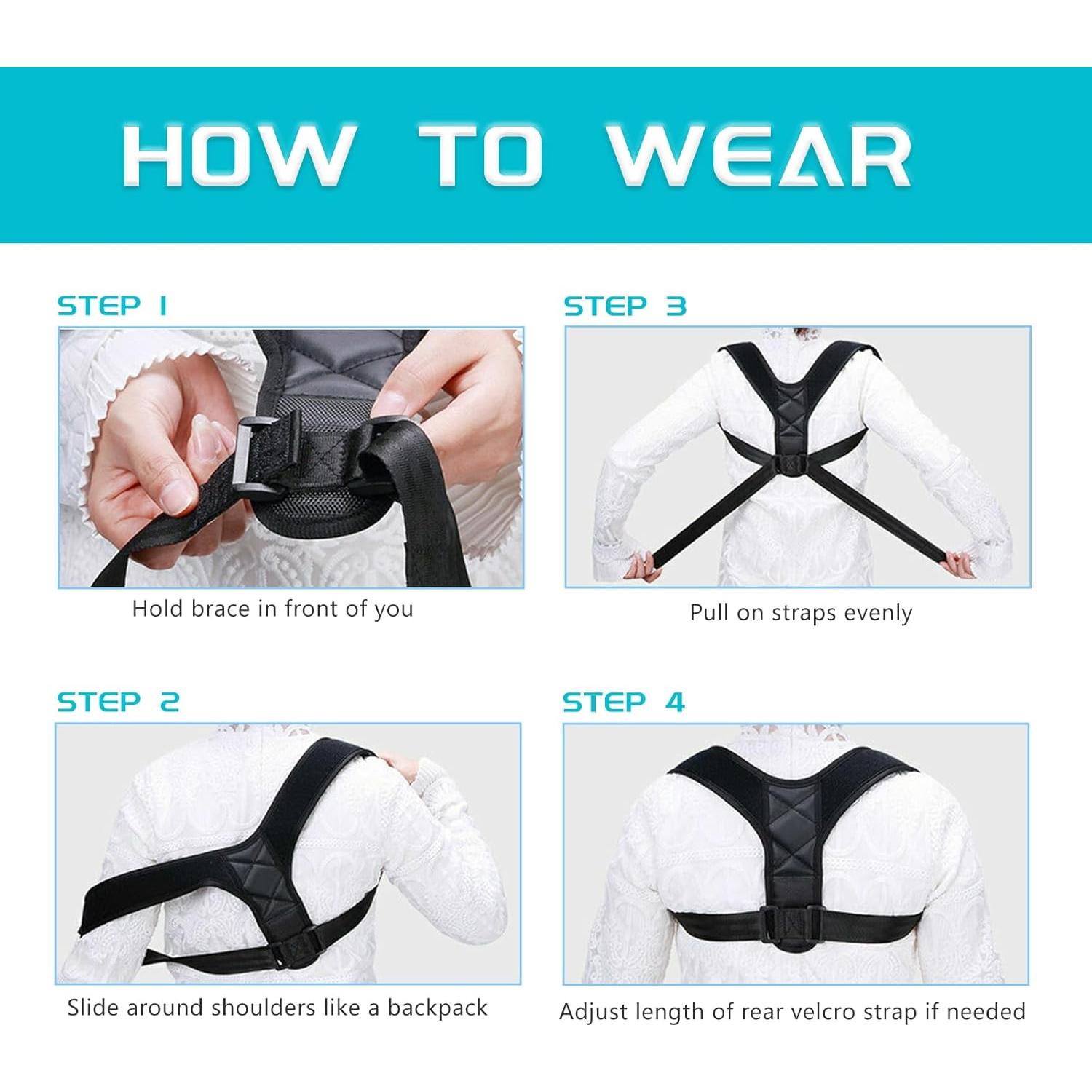 HOW TO WEAR

STEP 1

Hold brace in front of you

STEP 2

Slide around shoulders like a backpack

STEP 3

Pull on straps evenly

STEP 4

Adjust length of rear velcro strap if needed