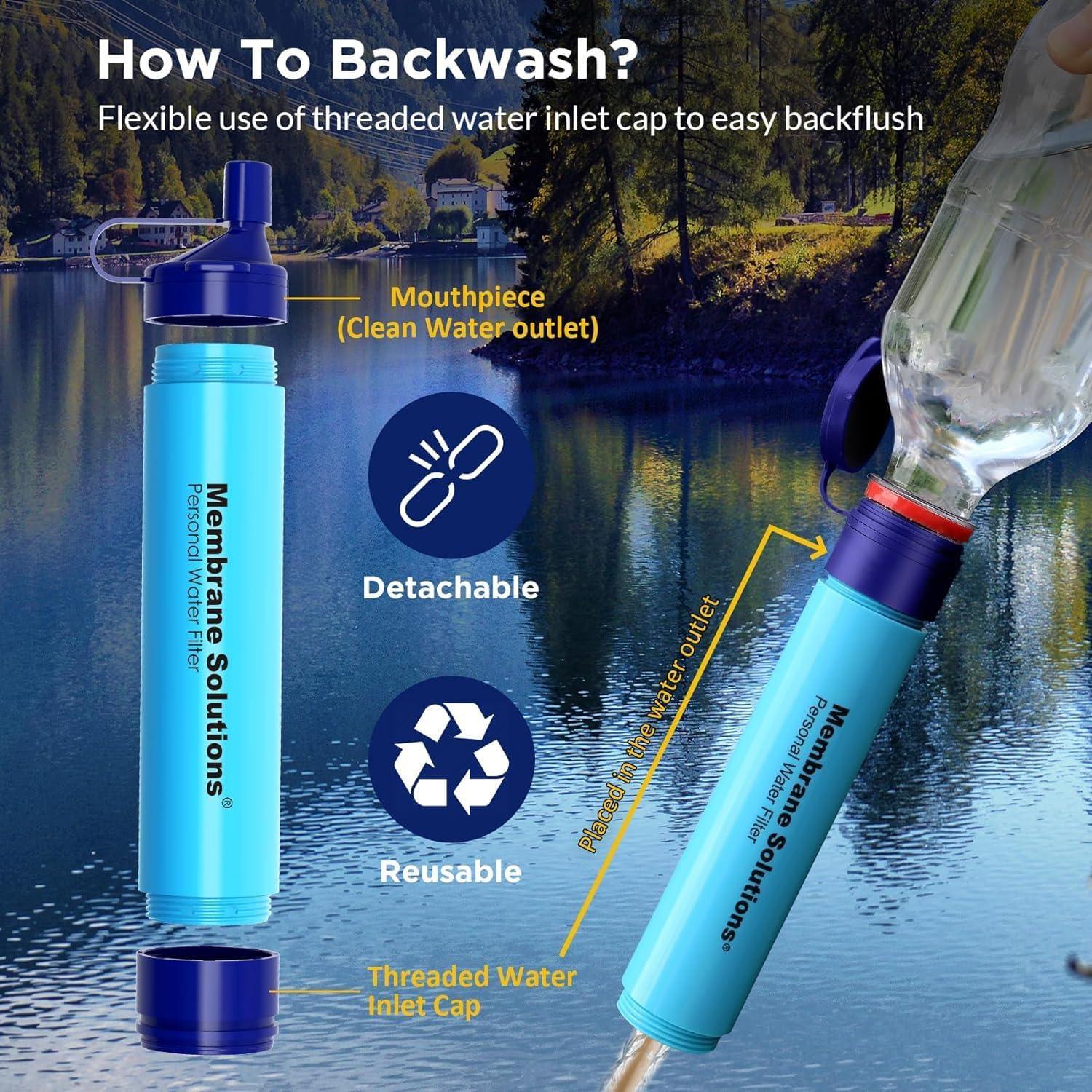 How To Backwash?

Flexible use of threaded water inlet cap to easy backflush

Mouthpiece
(Clean Water outlet)

Membrane Solutions®
Personal Water Filter

Detachable

Reusable

Threaded Water
Inlet Cap

Placed in the water outlet

Membrane Solutions®
Personal Water Filter