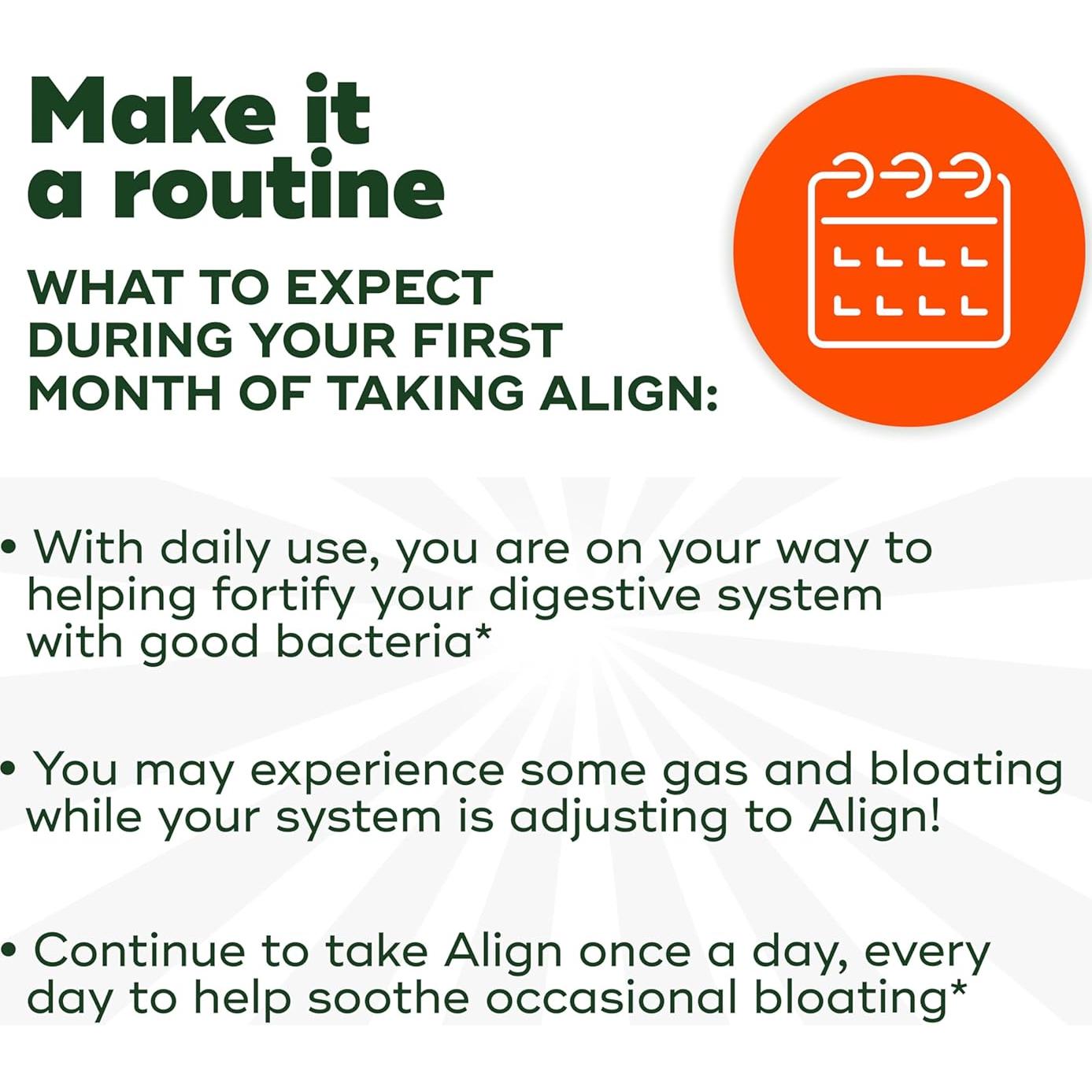 Make it a routine

WHAT TO EXPECT DURING YOUR FIRST MONTH OF TAKING ALIGN:

• With daily use, you are on your way to helping fortify your digestive system with good bacteria*

• You may experience some gas and bloating while your system is adjusting to Align!

• Continue to take Align once a day, every day to help soothe occasional bloating*