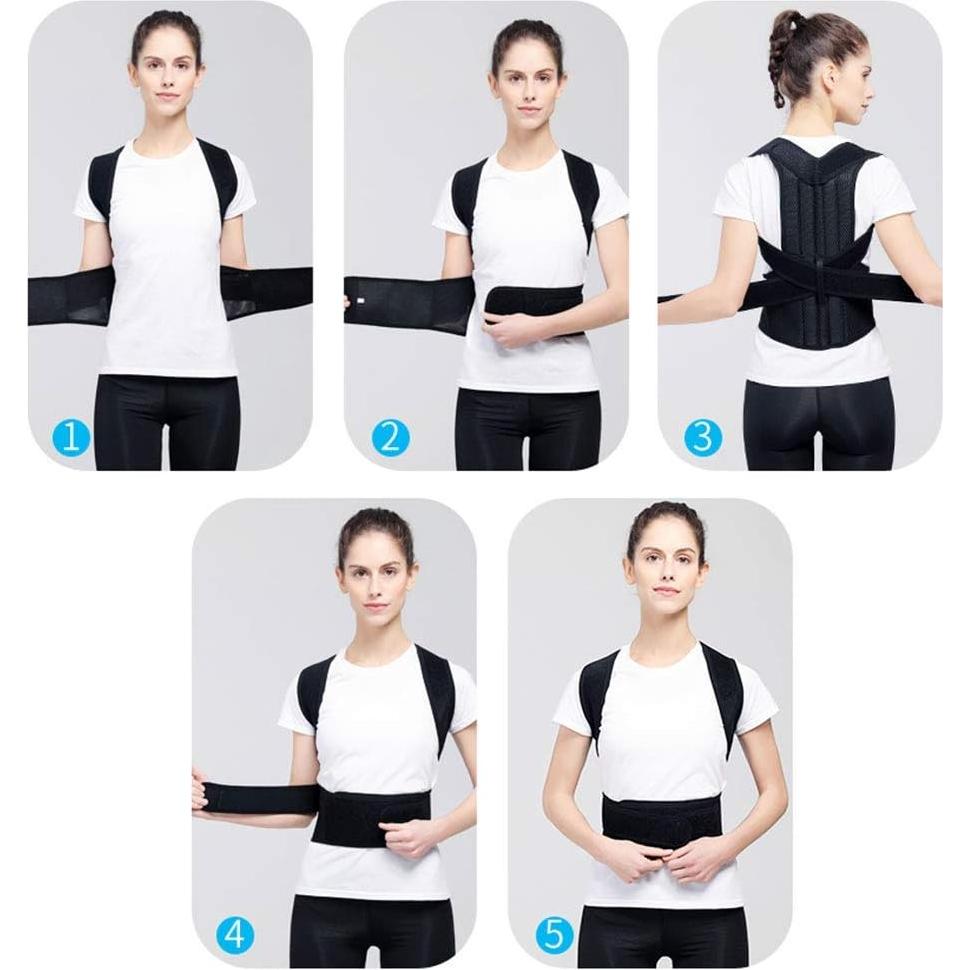 1
2
3
4
5