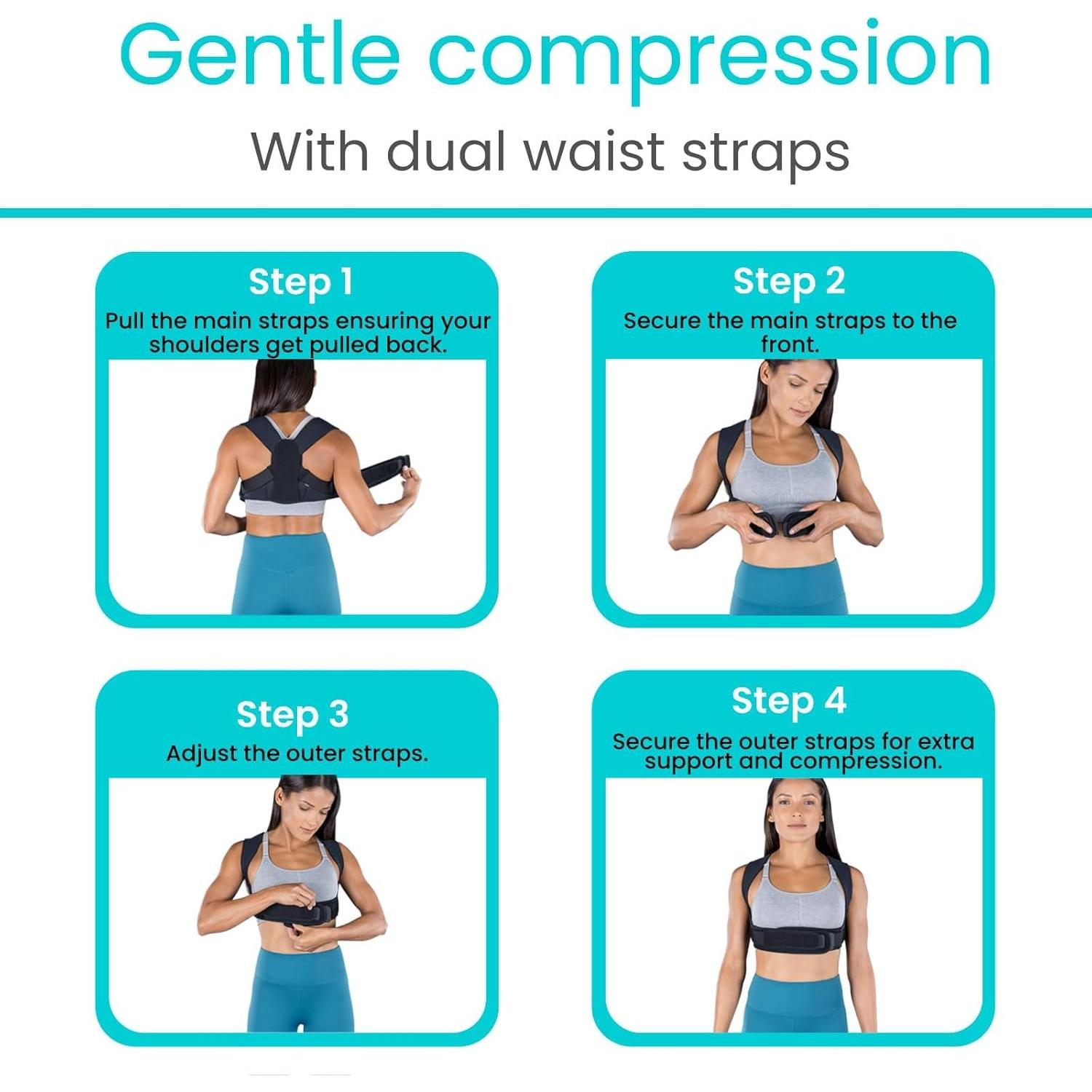 Gentle compression

With dual waist straps

Step 1
Pull the main straps ensuring your shoulders get pulled back.

Step 2
Secure the main straps to the front.

Step 3
Adjust the outer straps.

Step 4
Secure the outer straps for extra support and compression.