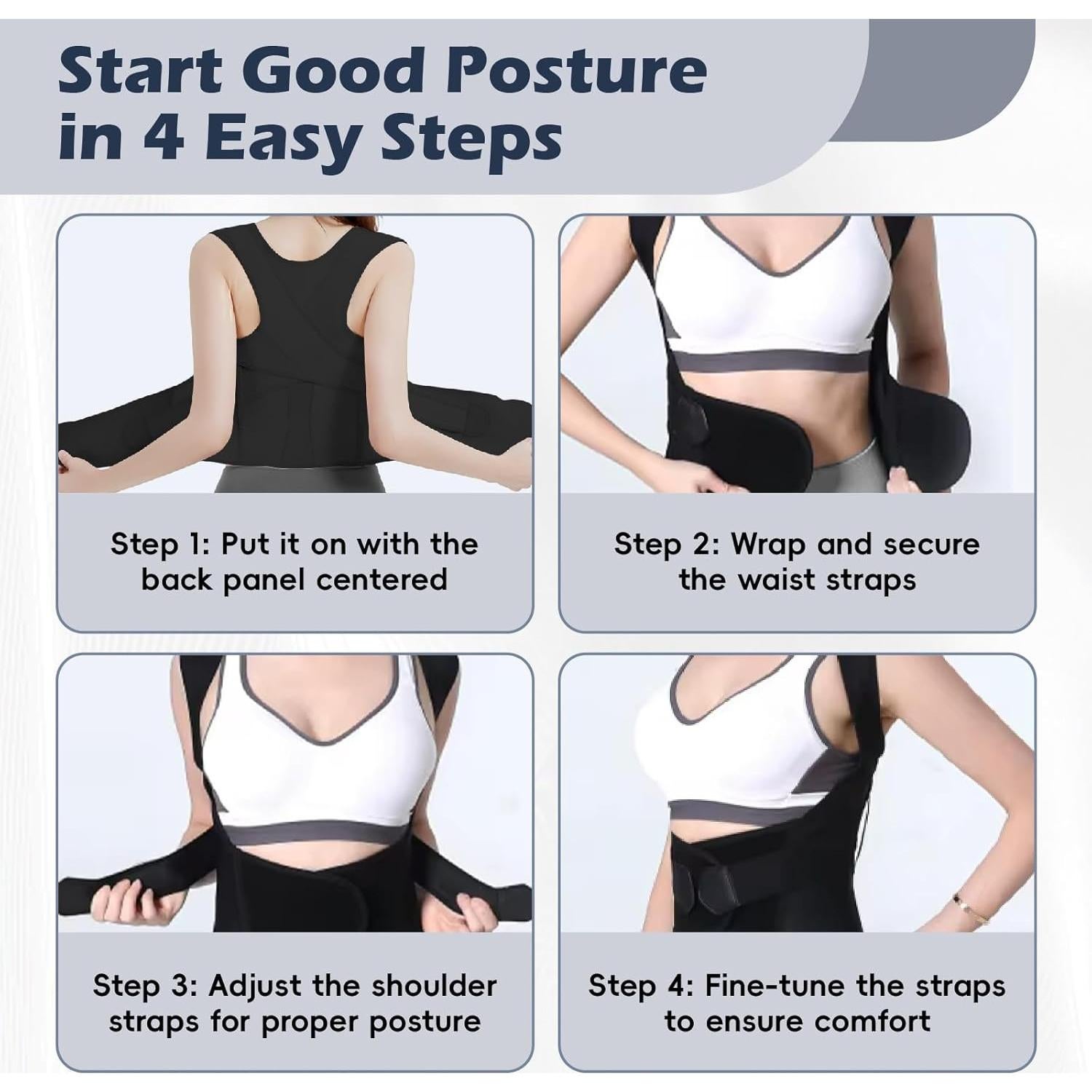 Start Good Posture in 4 Easy Steps

Step 1: Put it on with the back panel centered

Step 2: Wrap and secure the waist straps

Step 3: Adjust the shoulder straps for proper posture

Step 4: Fine-tune the straps to ensure comfort