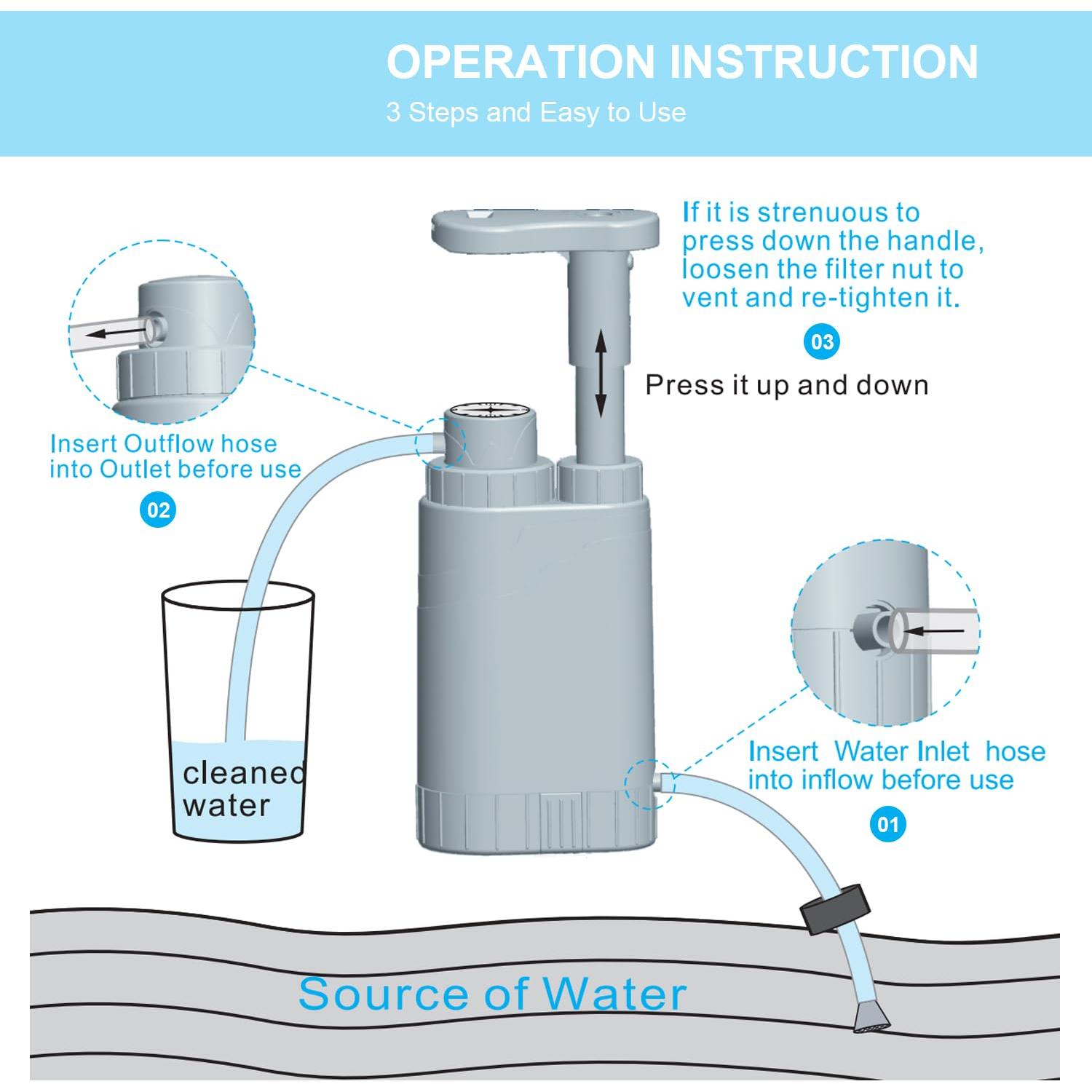 OPERATION INSTRUCTION

3 Steps and Easy to Use

If it is strenuous to press down the handle, loosen the filter nut to vent and re-tighten it.

03

Press it up and down

Insert Outflow hose into Outlet before use

02

cleaned water

Insert Water Inlet hose into inflow before use

01

Source of Water