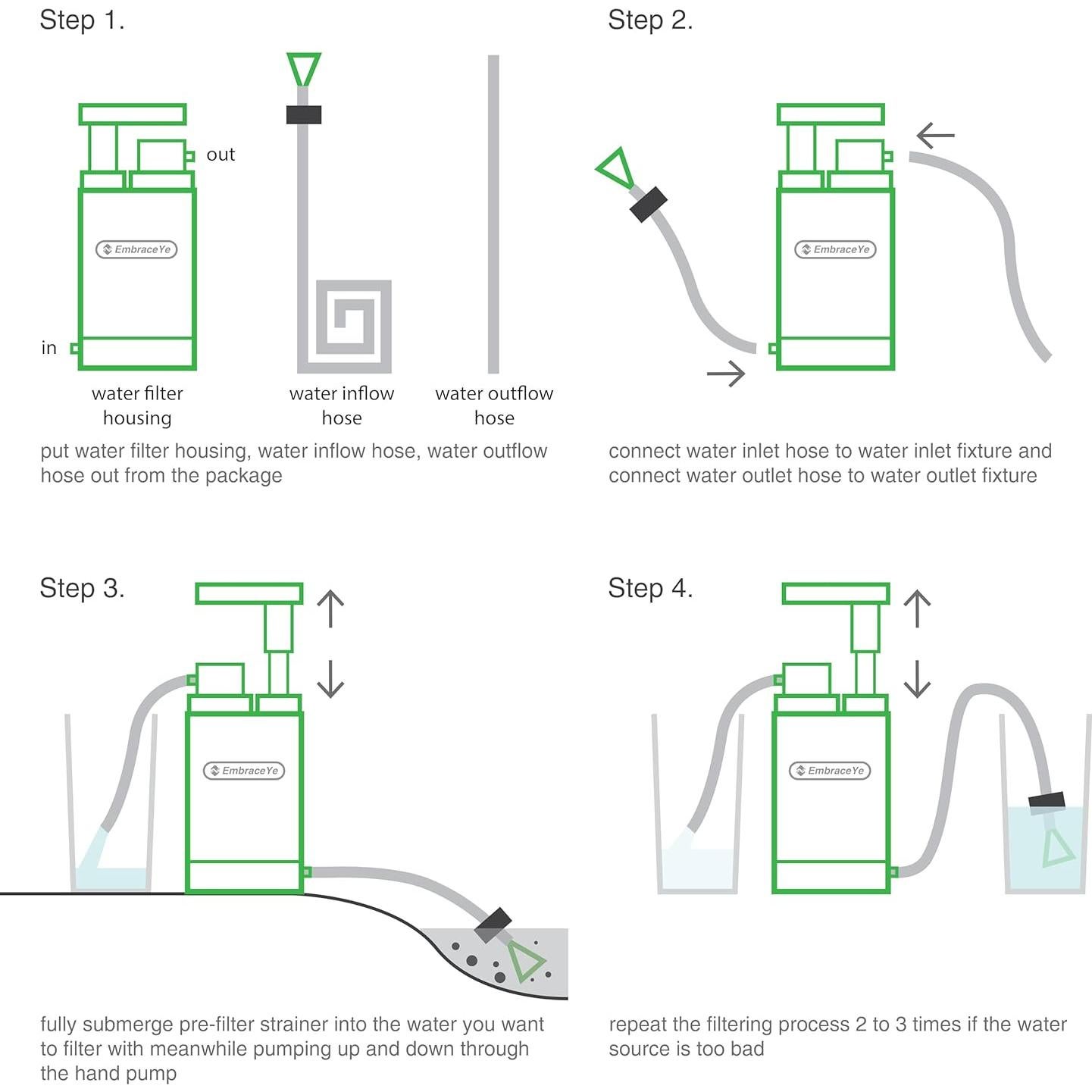 Step 1.

out

EmbraceYe

in

water filter housing

water inflow hose

water outflow hose

put water filter housing, water inflow hose, water outflow hose out from the package

Step 2.

EmbraceYe

connect water inlet hose to water inlet fixture and connect water outlet hose to water outlet fixture

Step 3.

EmbraceYe

fully submerge pre-filter strainer into the water you want to filter with meanwhile pumping up and down through the hand pump

Step 4.

EmbraceYe

repeat the filtering process 2 to 3 times if the water source is too bad