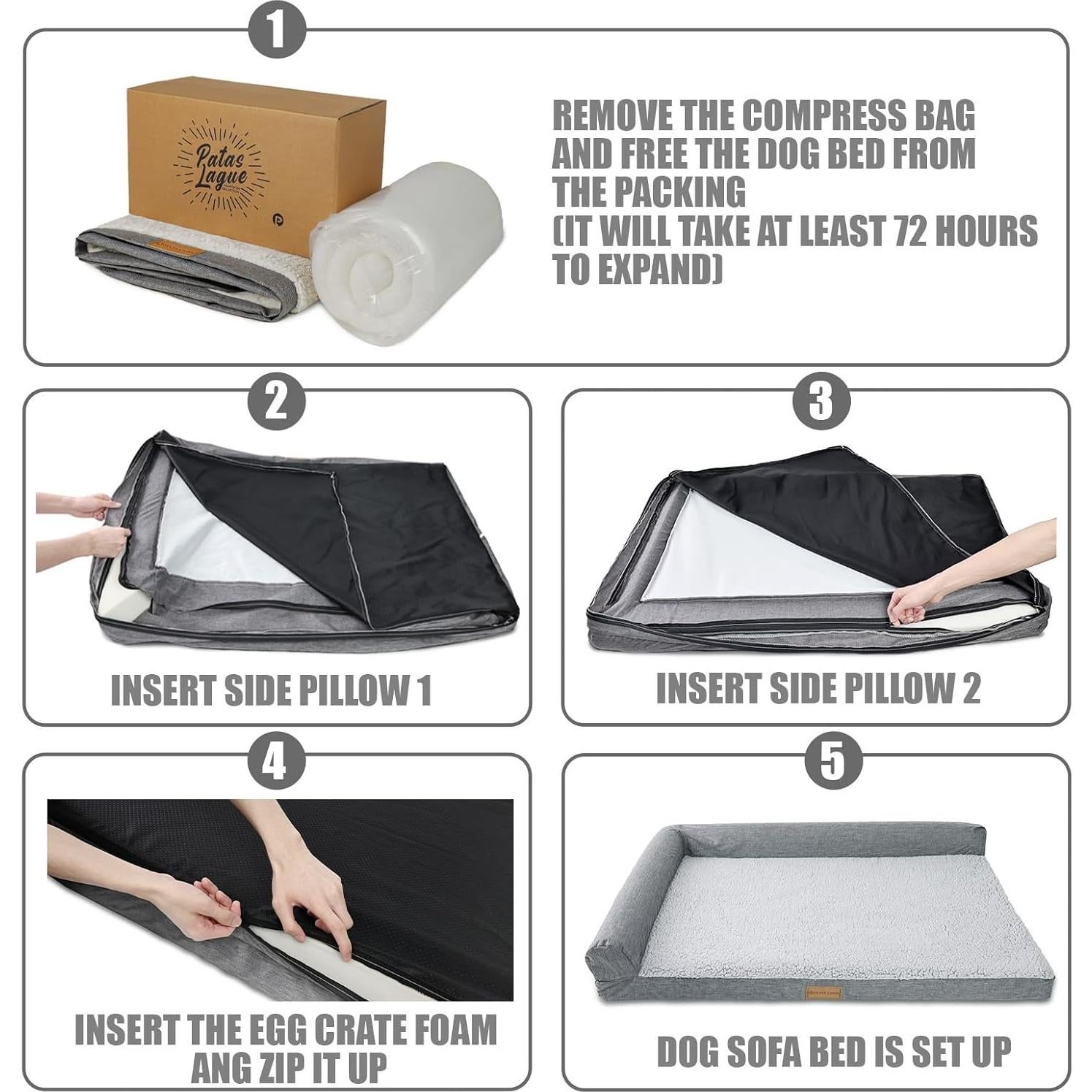 1

Patas Lague

REMOVE THE COMPRESS BAG AND FREE THE DOG BED FROM THE PACKING
(IT WILL TAKE AT LEAST 72 HOURS TO EXPAND)

2

INSERT SIDE PILLOW 1

3

INSERT SIDE PILLOW 2

4

INSERT THE EGG CRATE FOAM ANG ZIP IT UP

5

DOG SOFA BED IS SET UP