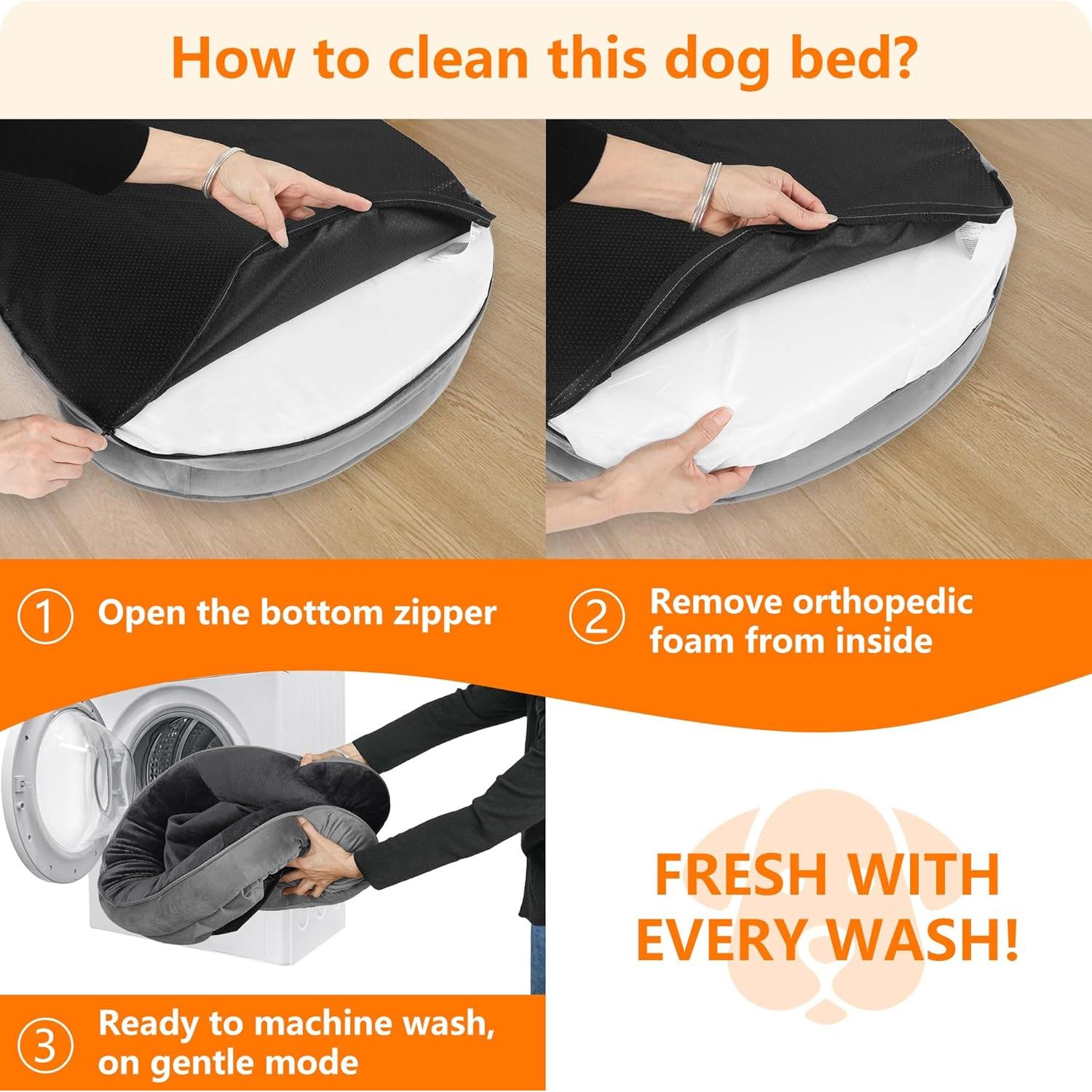 How to clean this dog bed?

① Open the bottom zipper

② Remove orthopedic foam from inside

FRESH WITH EVERY WASH!

③ Ready to machine wash, on gentle mode