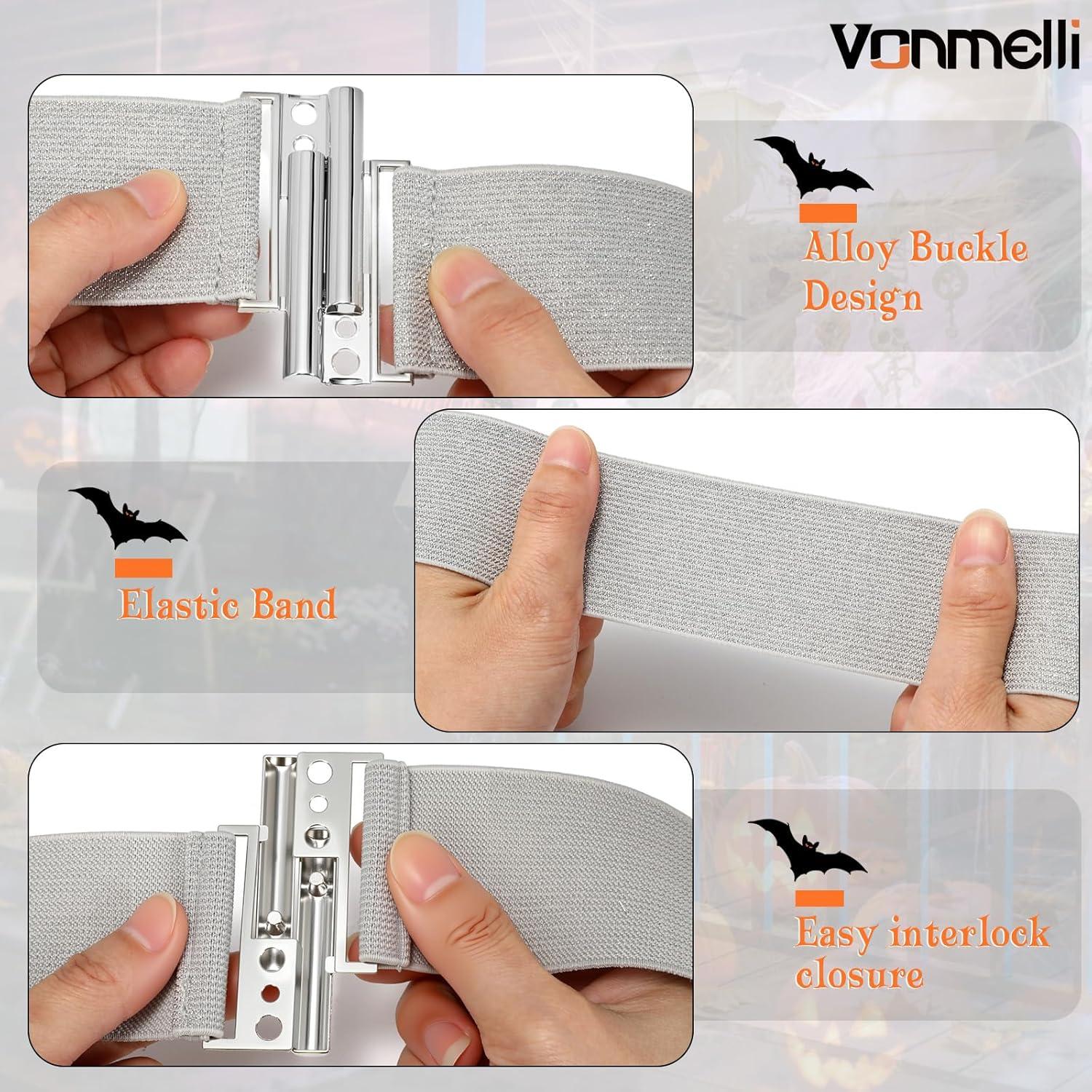 Vonmelli

Alloy Buckle Design

Elastic Band

Easy interlock closure