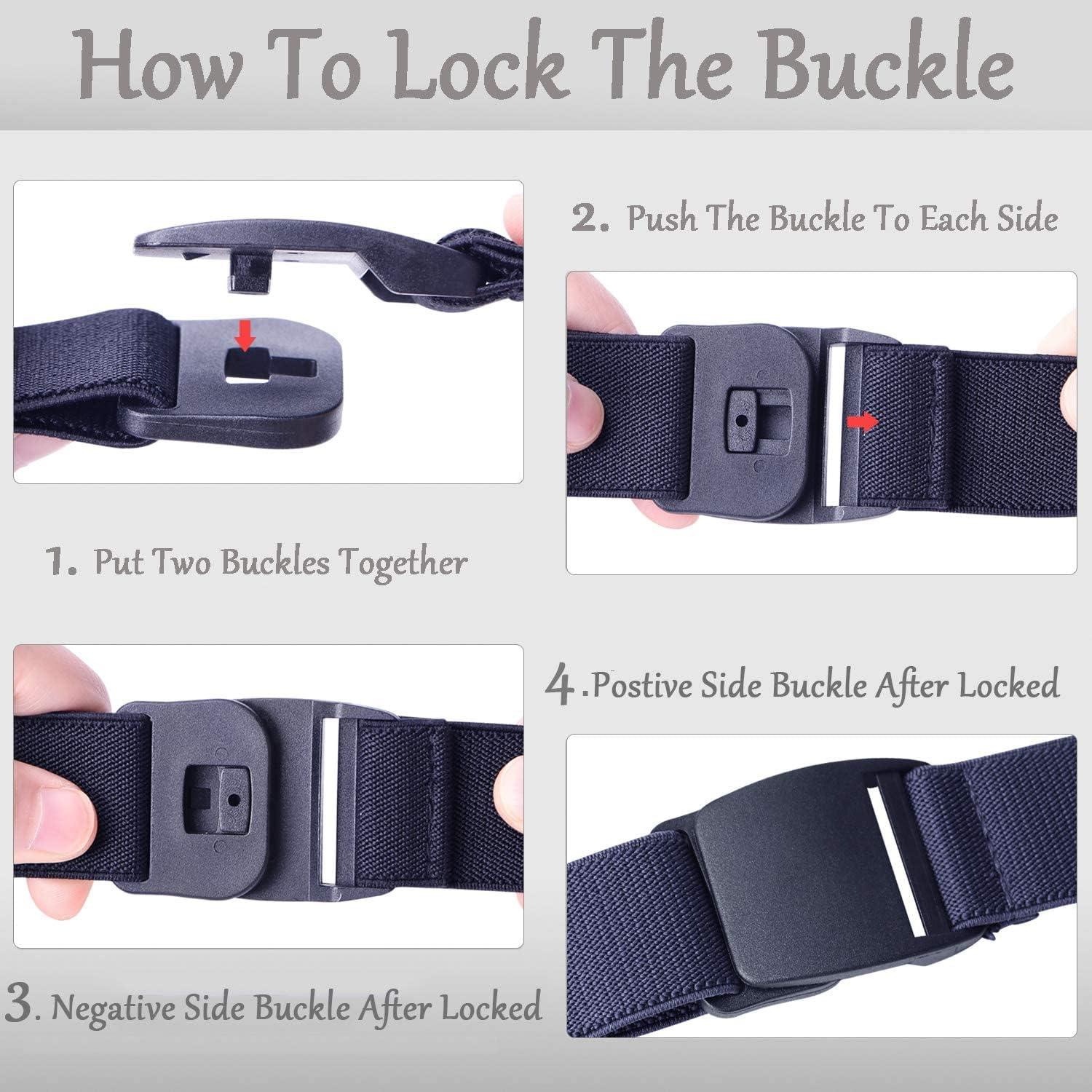 How To Lock The Buckle

2. Push The Buckle To Each Side

1. Put Two Buckles Together

4.Postive Side Buckle After Locked

3. Negative Side Buckle After Locked