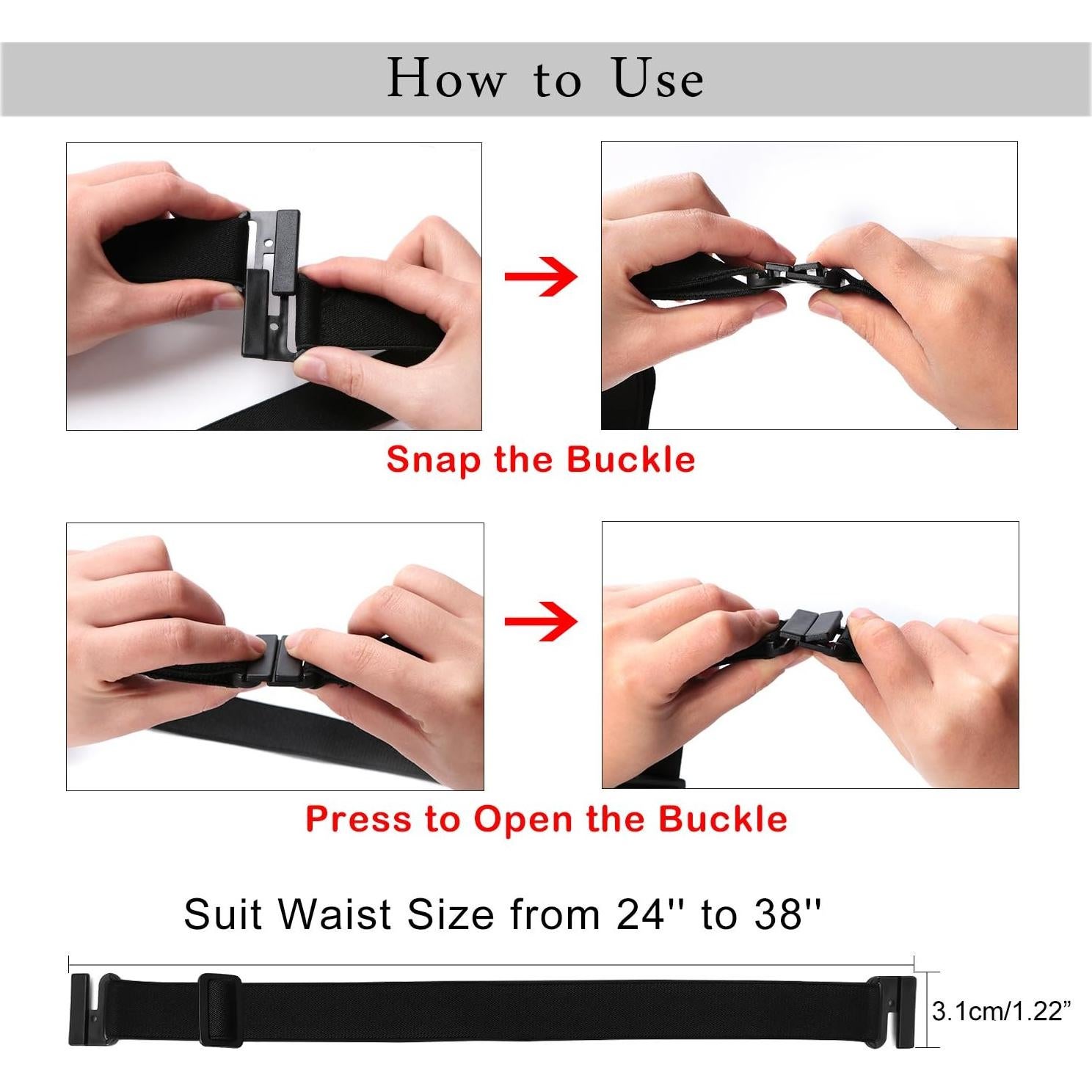 How to Use

Snap the Buckle

Press to Open the Buckle

Suit Waist Size from 24'' to 38''

3.1cm/1.22”