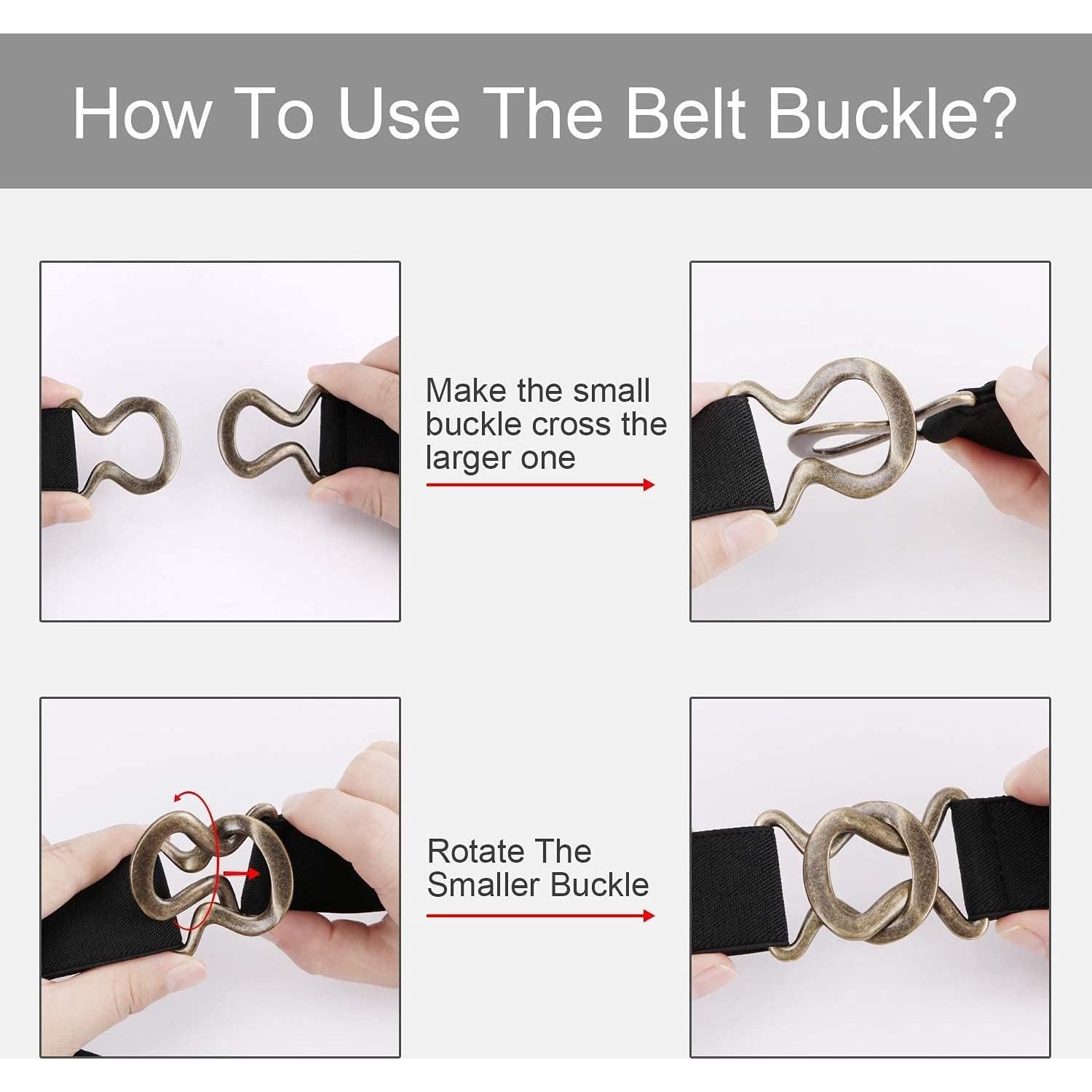 How To Use The Belt Buckle?

Make the small buckle cross the larger one

Rotate The Smaller Buckle