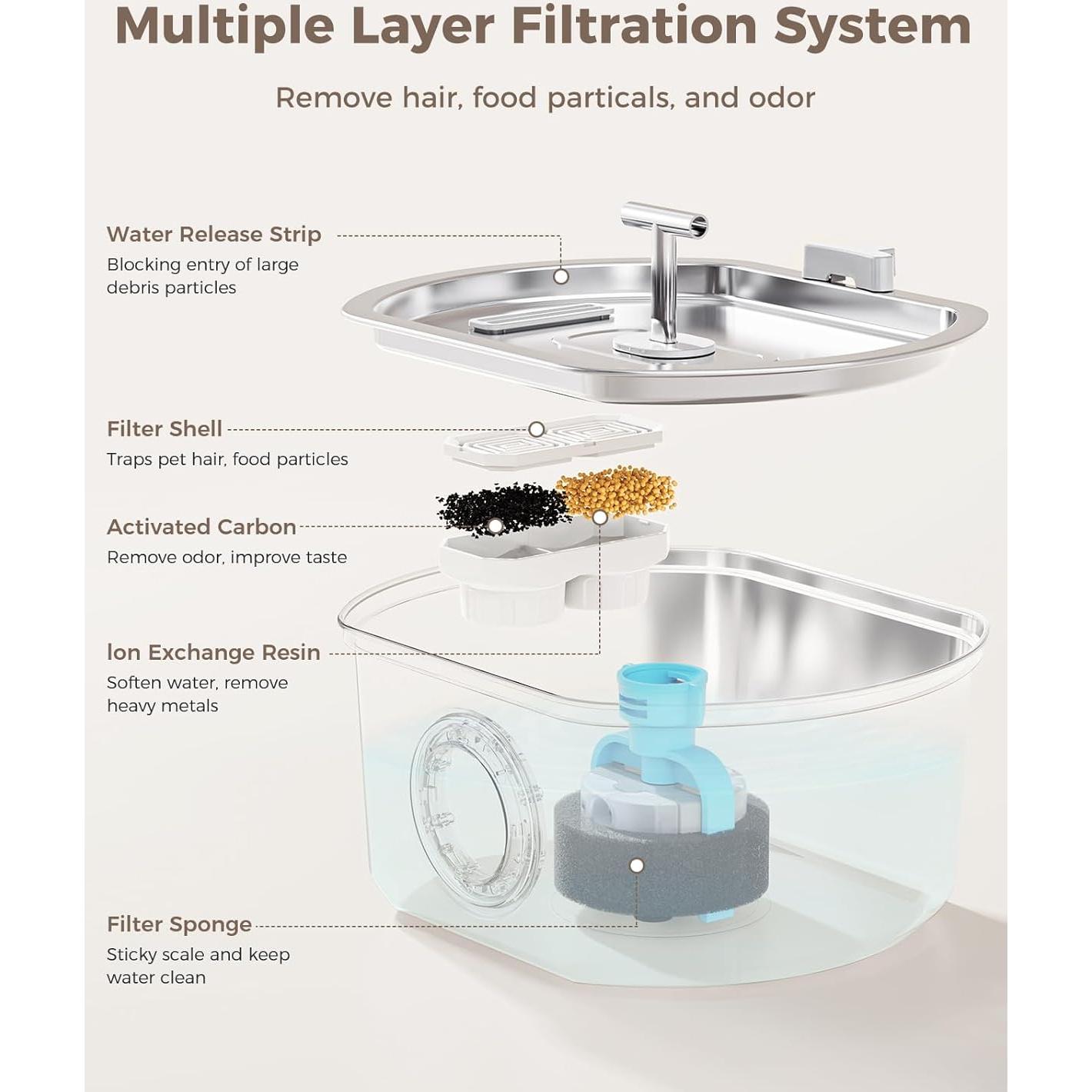 Multiple Layer Filtration System

Remove hair, food particals, and odor

Water Release Strip
Blocking entry of large debris particles

Filter Shell
Traps pet hair, food particles

Activated Carbon
Remove odor, improve taste

Ion Exchange Resin
Soften water, remove heavy metals

Filter Sponge
Sticky scale and keep water clean