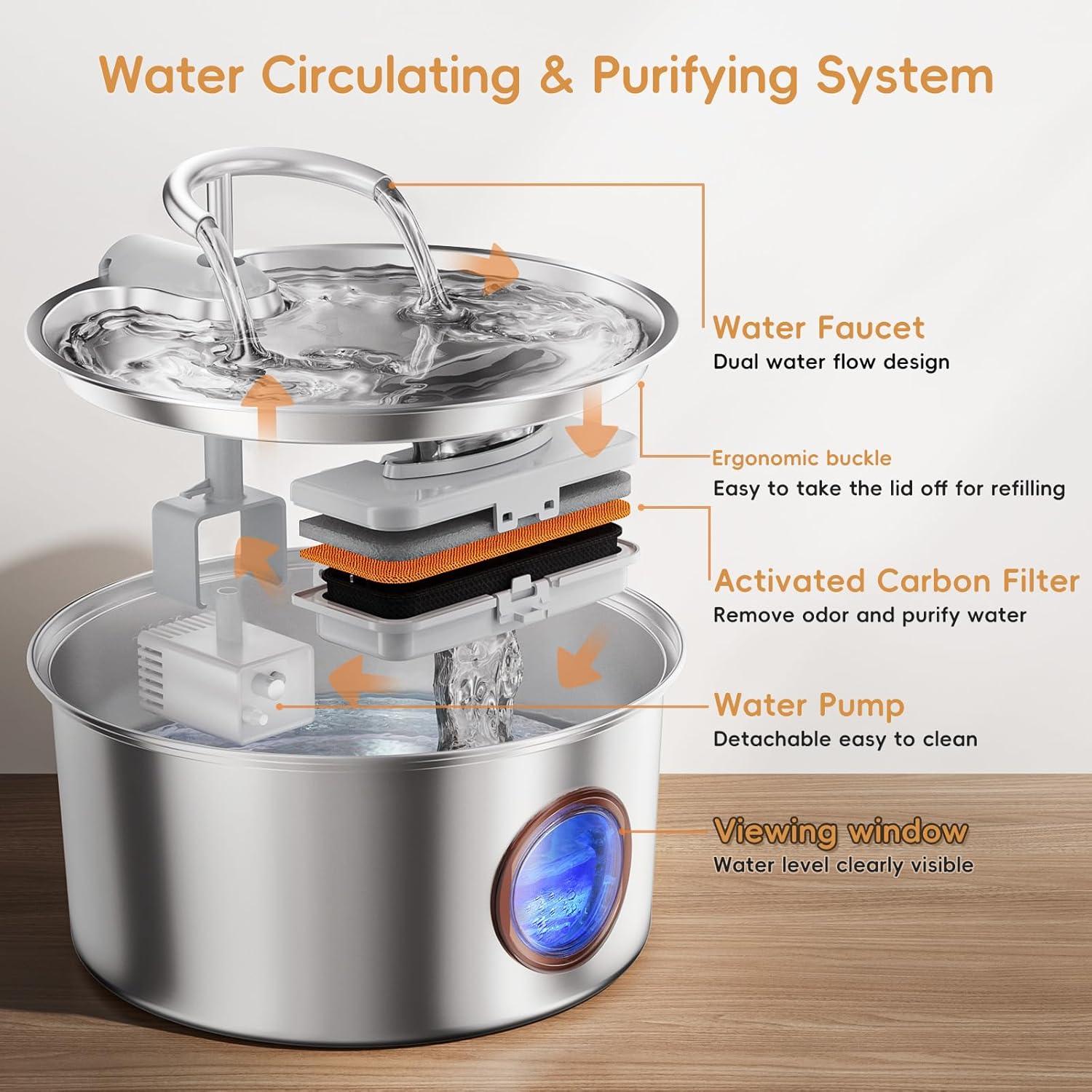 Water Circulating & Purifying System

Water Faucet
Dual water flow design

Ergonomic buckle
Easy to take the lid off for refilling

Activated Carbon Filter
Remove odor and purify water

Water Pump
Detachable easy to clean

Viewing window
Water level clearly visible