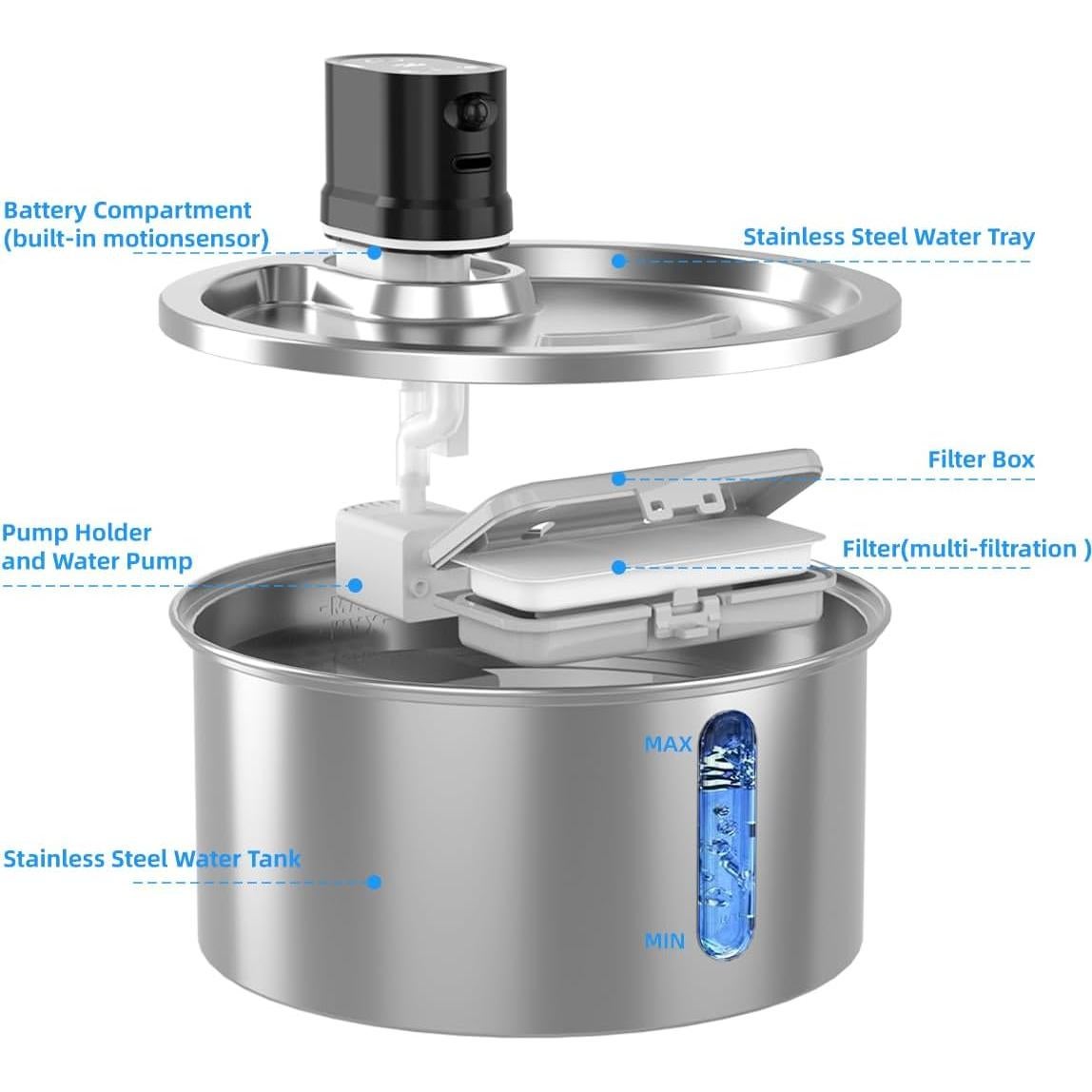 Battery Compartment
(built-in motionsensor)

Stainless Steel Water Tray

Filter Box

Pump Holder
and Water Pump

Filter(multi-filtration )

MAX

Stainless Steel Water Tank

MIN