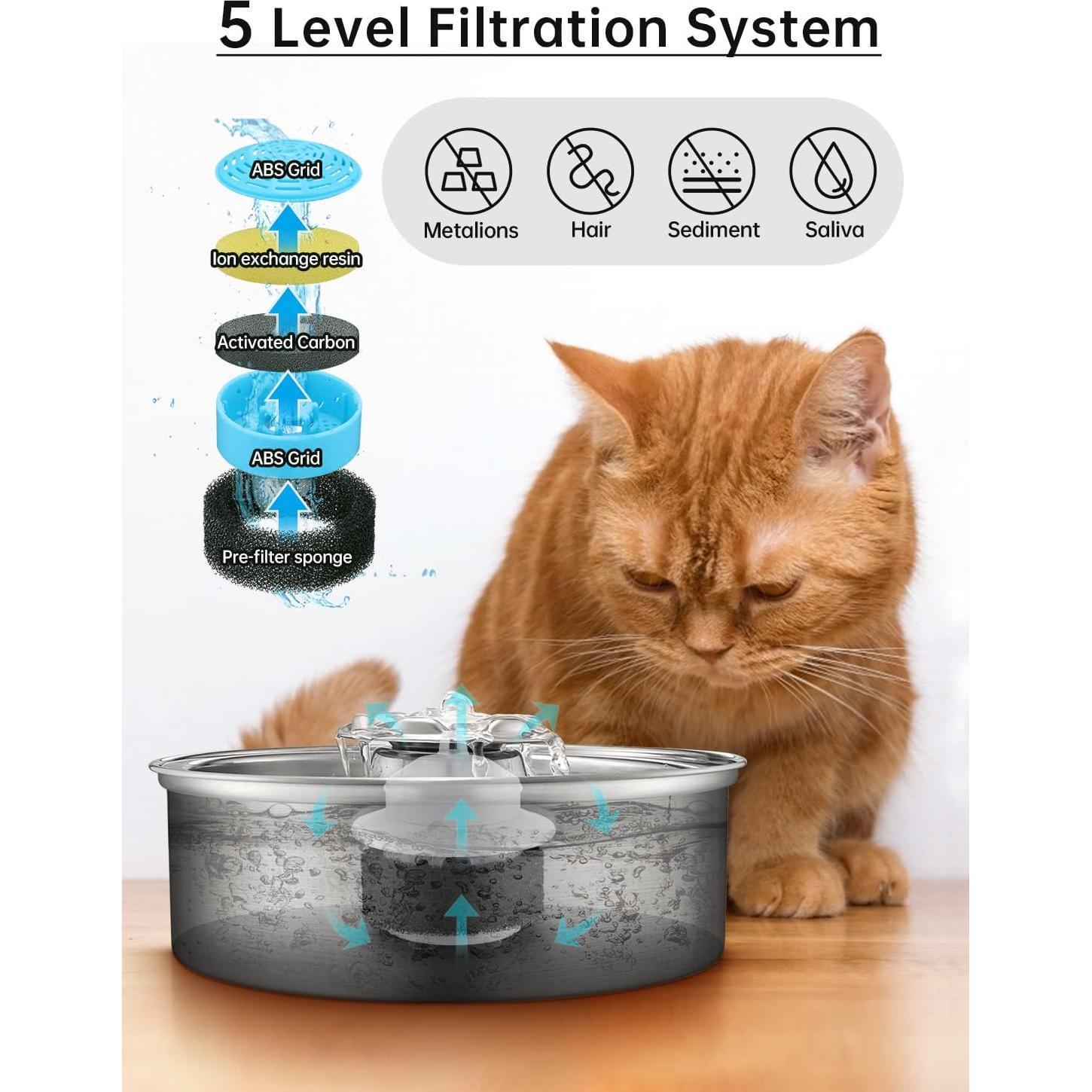 5 Level Filtration System

ABS Grid

Ion exchange resin

Activated Carbon

ABS Grid

Pre-filter sponge

Metalions

Hair

Sediment

Saliva