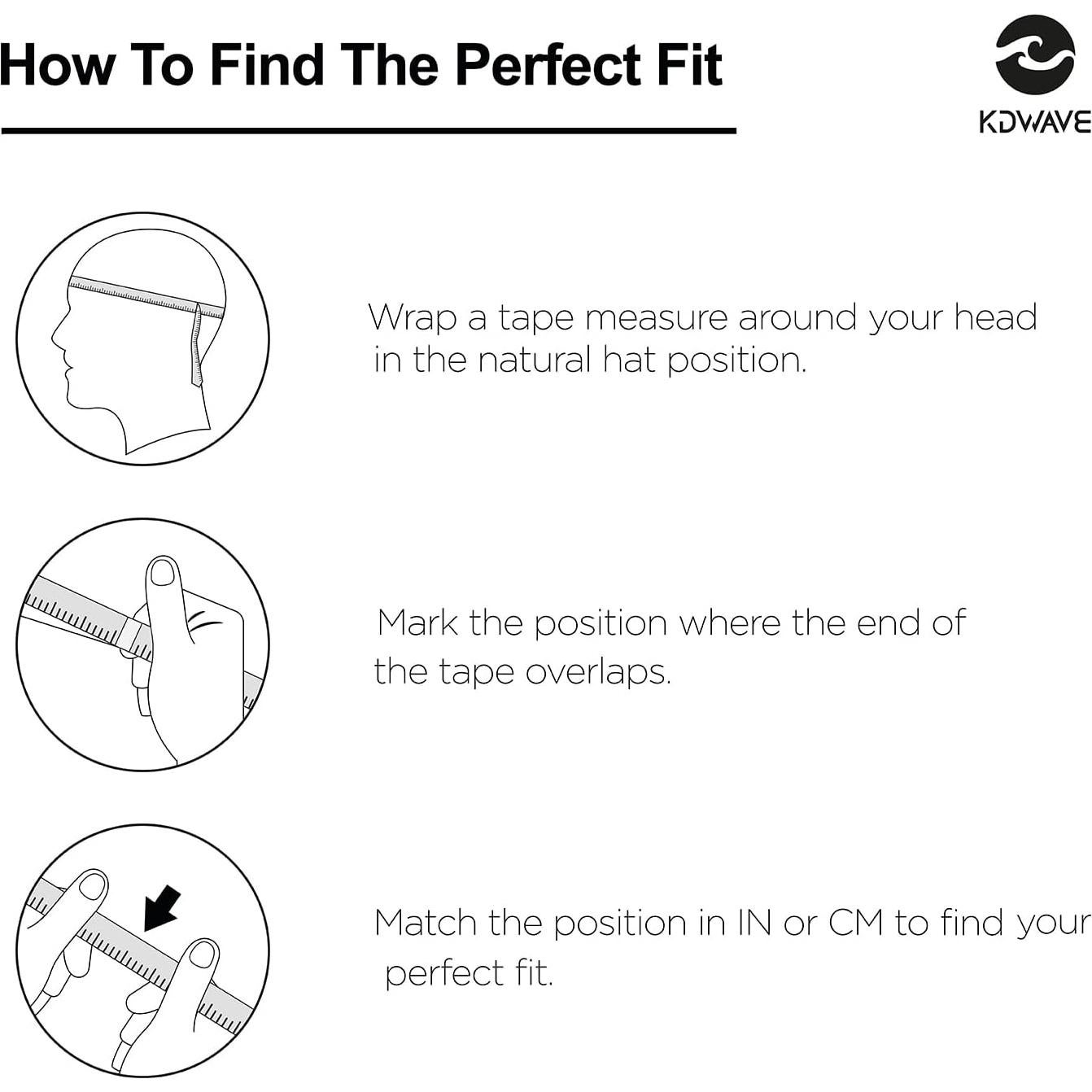 How To Find The Perfect Fit

KDWAVE

Wrap a tape measure around your head in the natural hat position.

Mark the position where the end of the tape overlaps.

Match the position in IN or CM to find your perfect fit.