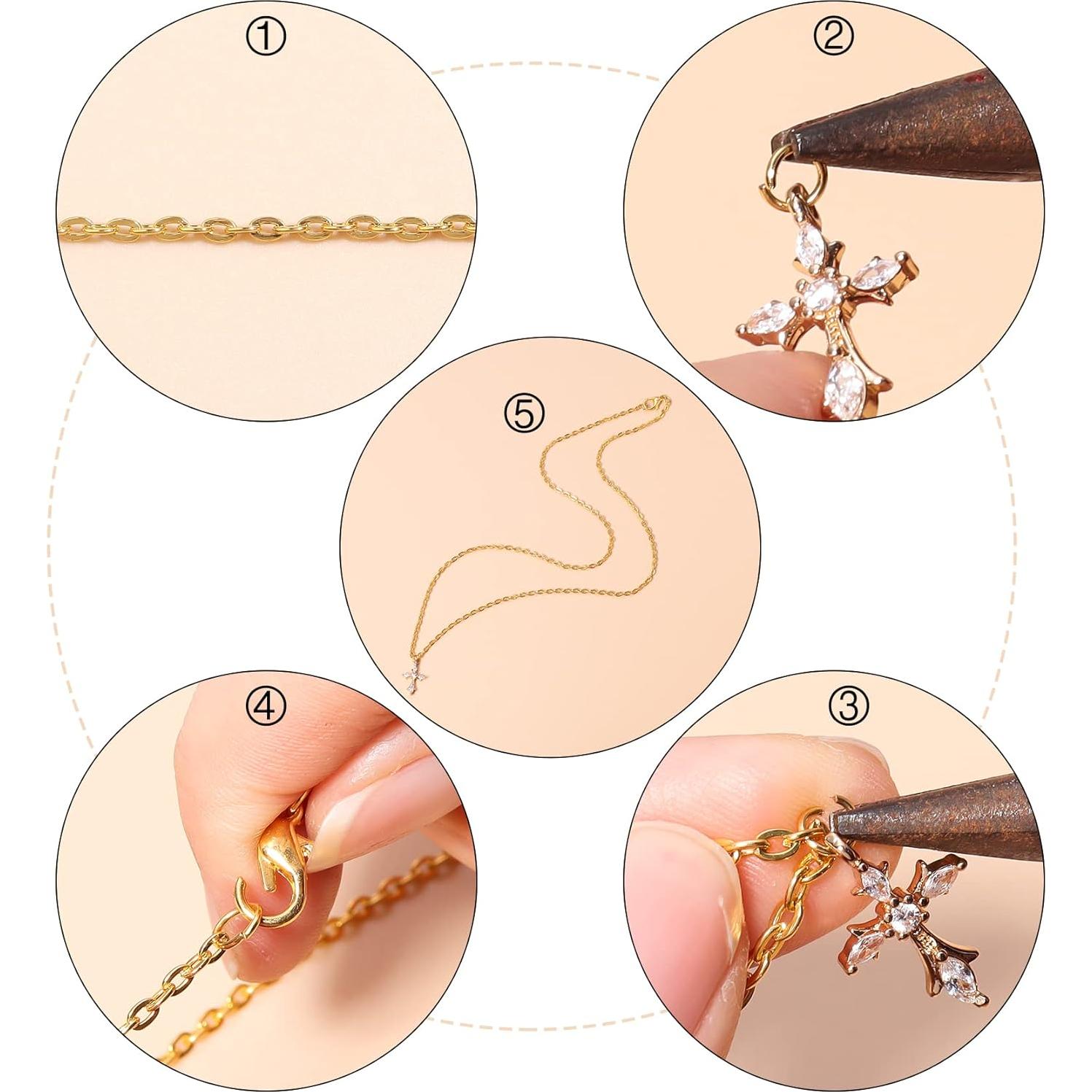 ①

②

⑤

④

③