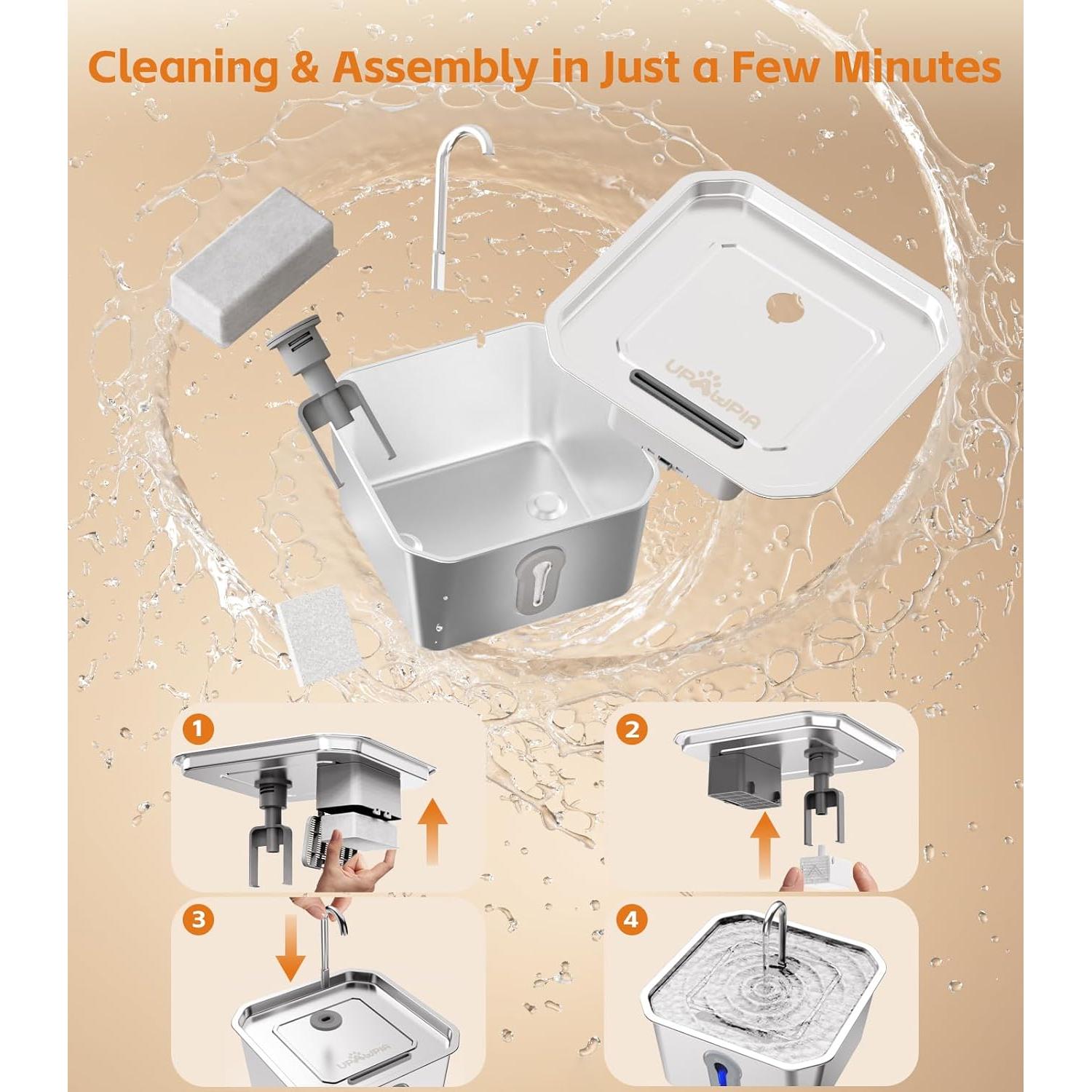 Cleaning & Assembly in Just a Few Minutes

UPAWPIA

1

2

3

UPAWPIA

4