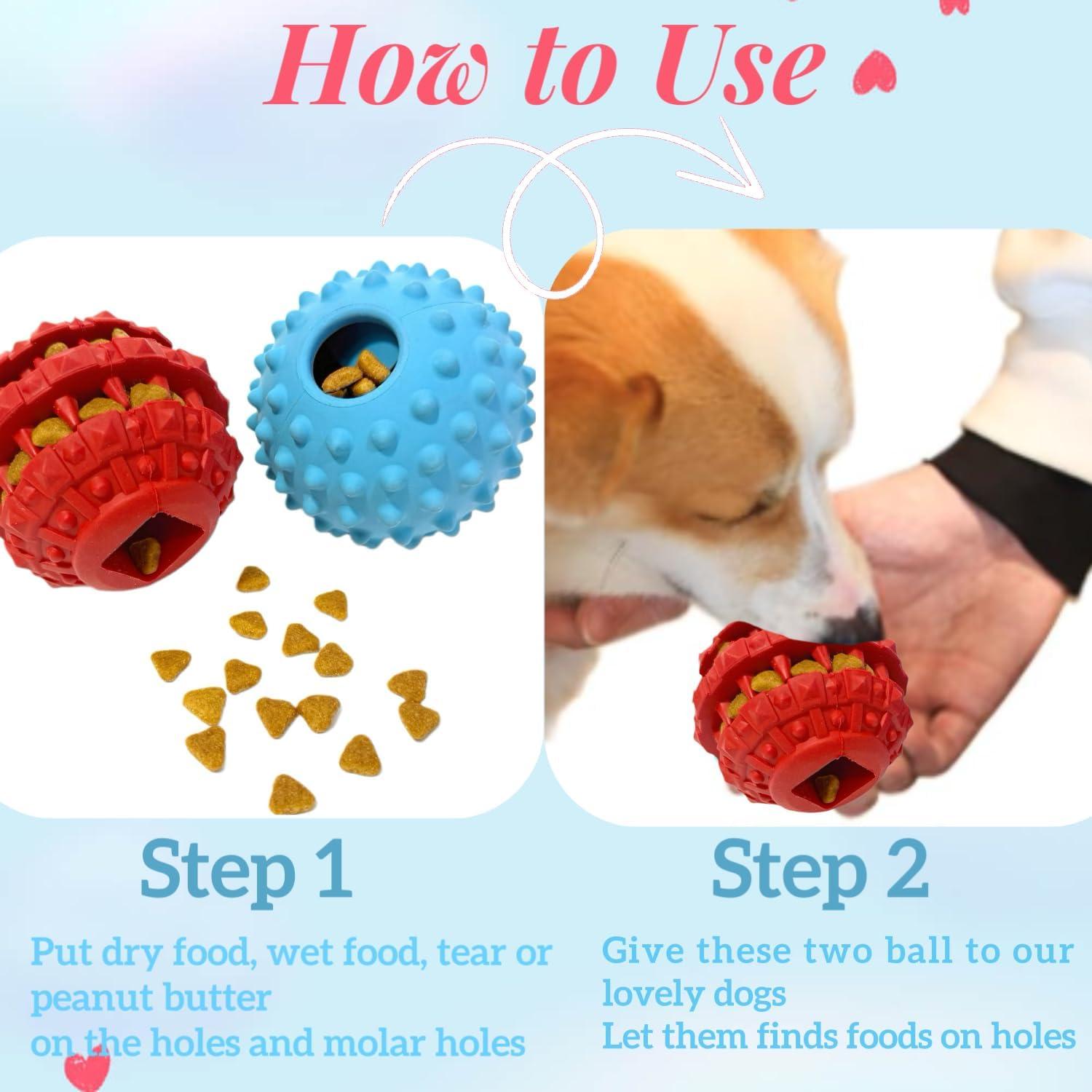 How to Use

Step 1

Put dry food, wet food, tear or peanut butter
on the holes and molar holes

Step 2

Give these two ball to our lovely dogs
Let them finds foods on holes