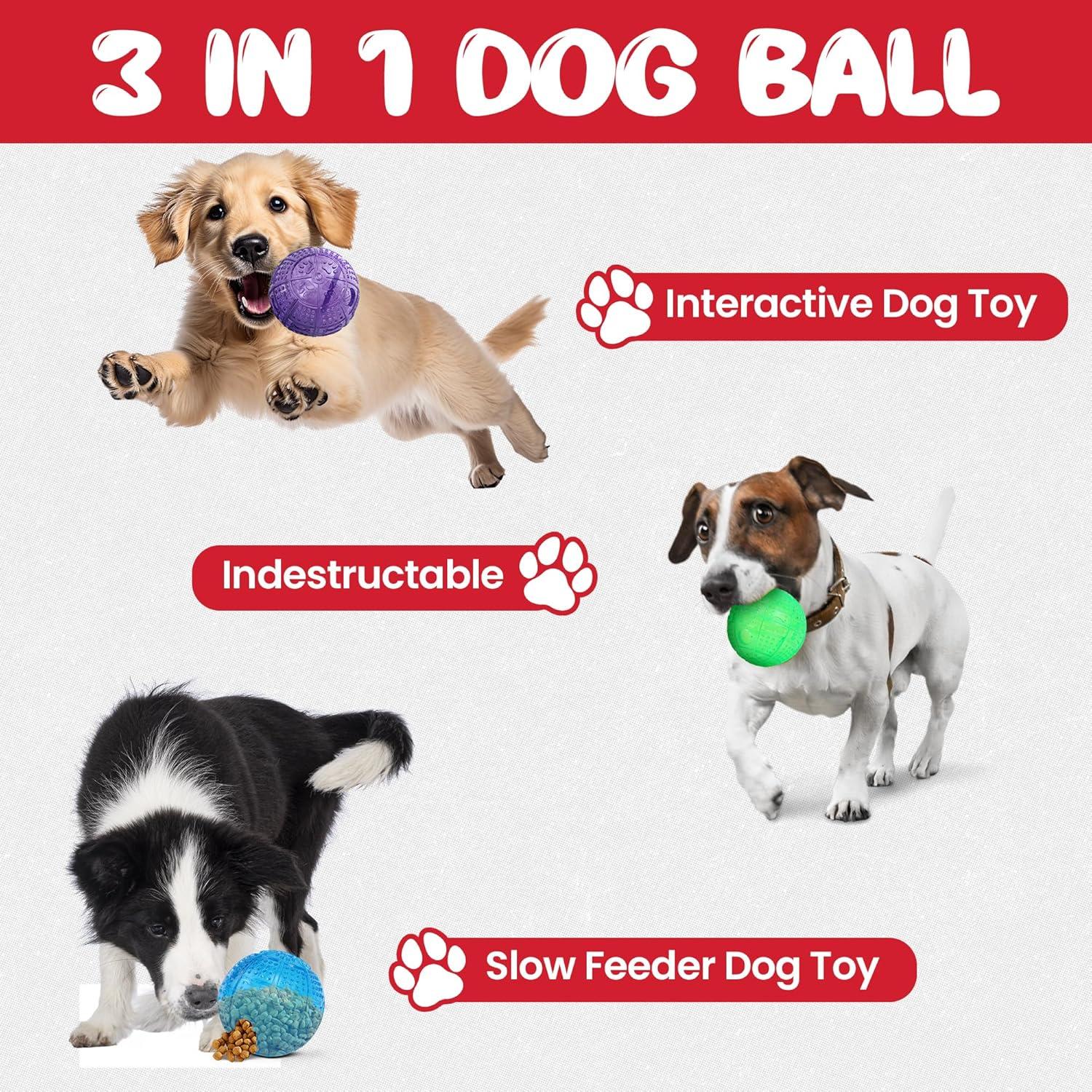 3 IN 1 DOG BALL

Interactive Dog Toy

Indestructable

Slow Feeder Dog Toy