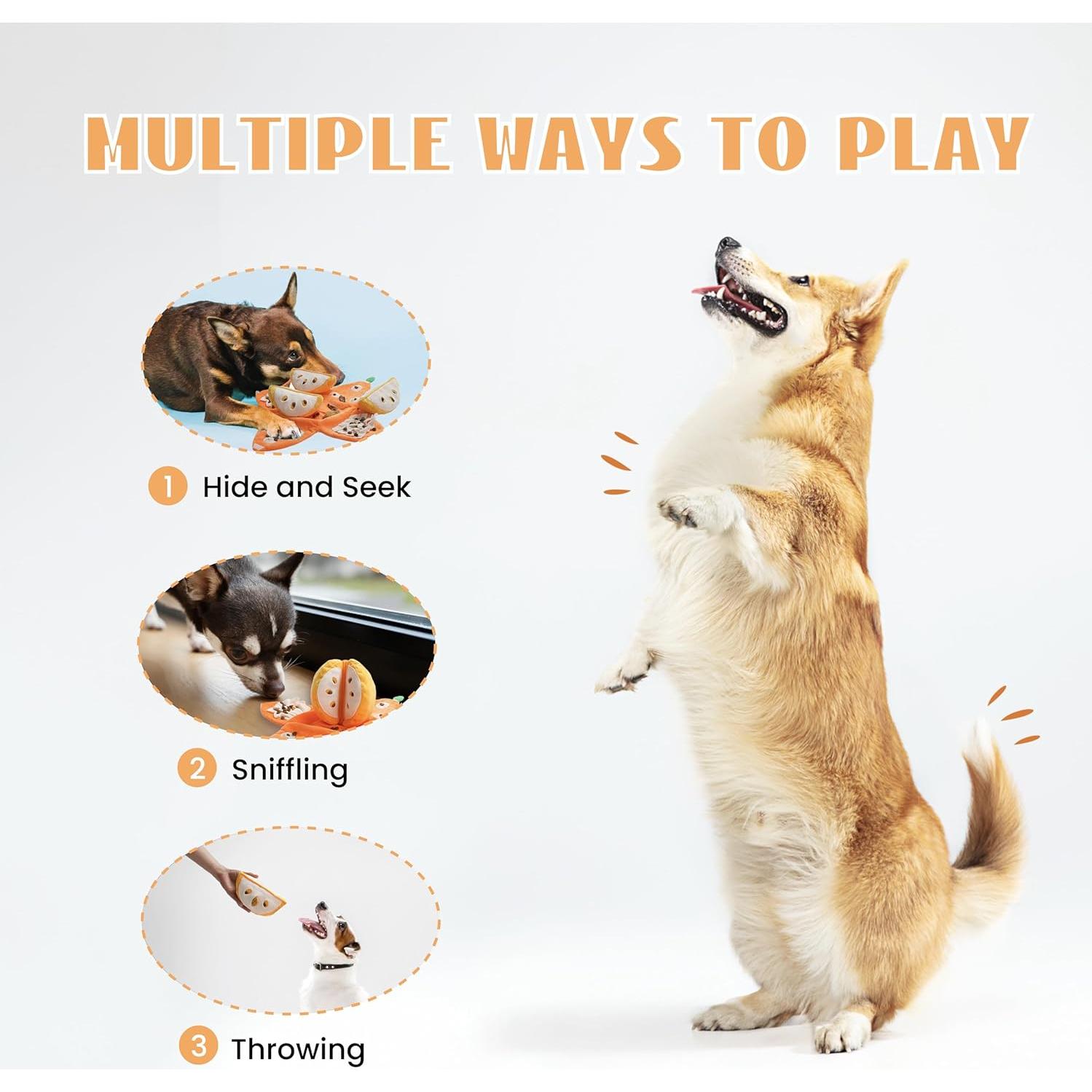 MULTIPLE WAYS TO PLAY

1 Hide and Seek

2 Sniffling

3 Throwing