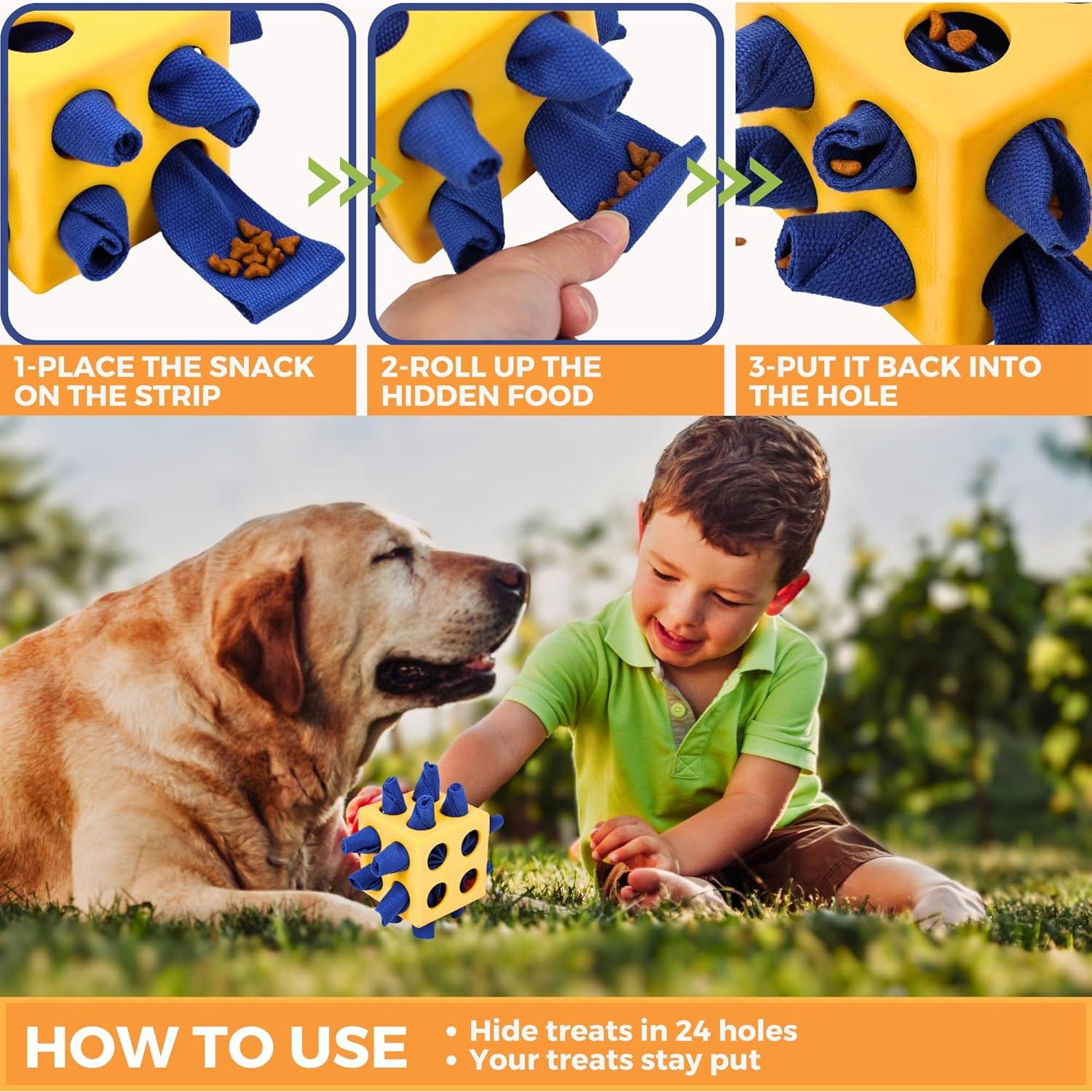 1-PLACE THE SNACK ON THE STRIP

2-ROLL UP THE HIDDEN FOOD

3-PUT IT BACK INTO THE HOLE

HOW TO USE

• Hide treats in 24 holes
• Your treats stay put