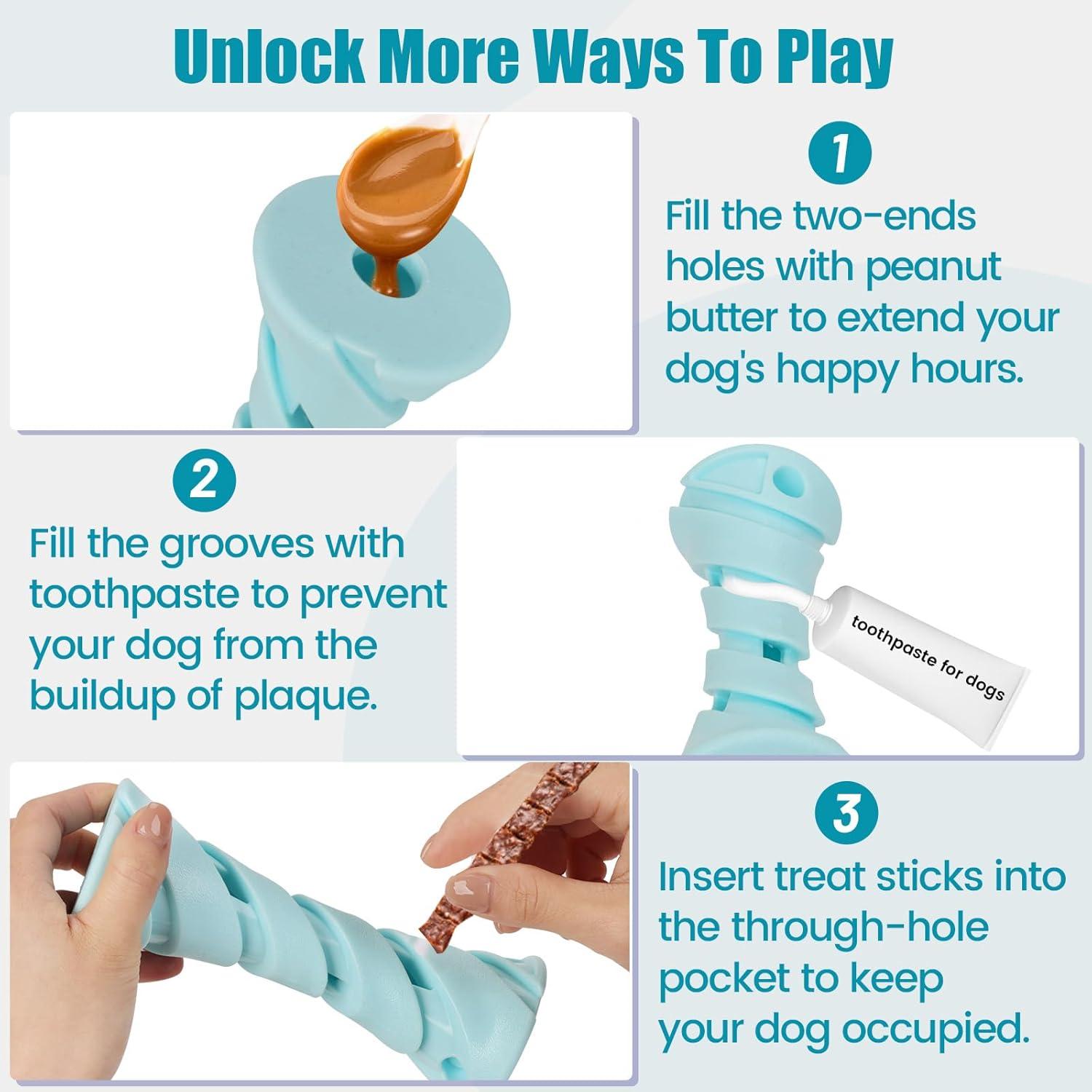 Unlock More Ways To Play

1

Fill the two-ends holes with peanut butter to extend your dog's happy hours.

2

Fill the grooves with toothpaste to prevent your dog from the buildup of plaque.

toothpaste for dogs

3

Insert treat sticks into the through-hole pocket to keep your dog occupied.