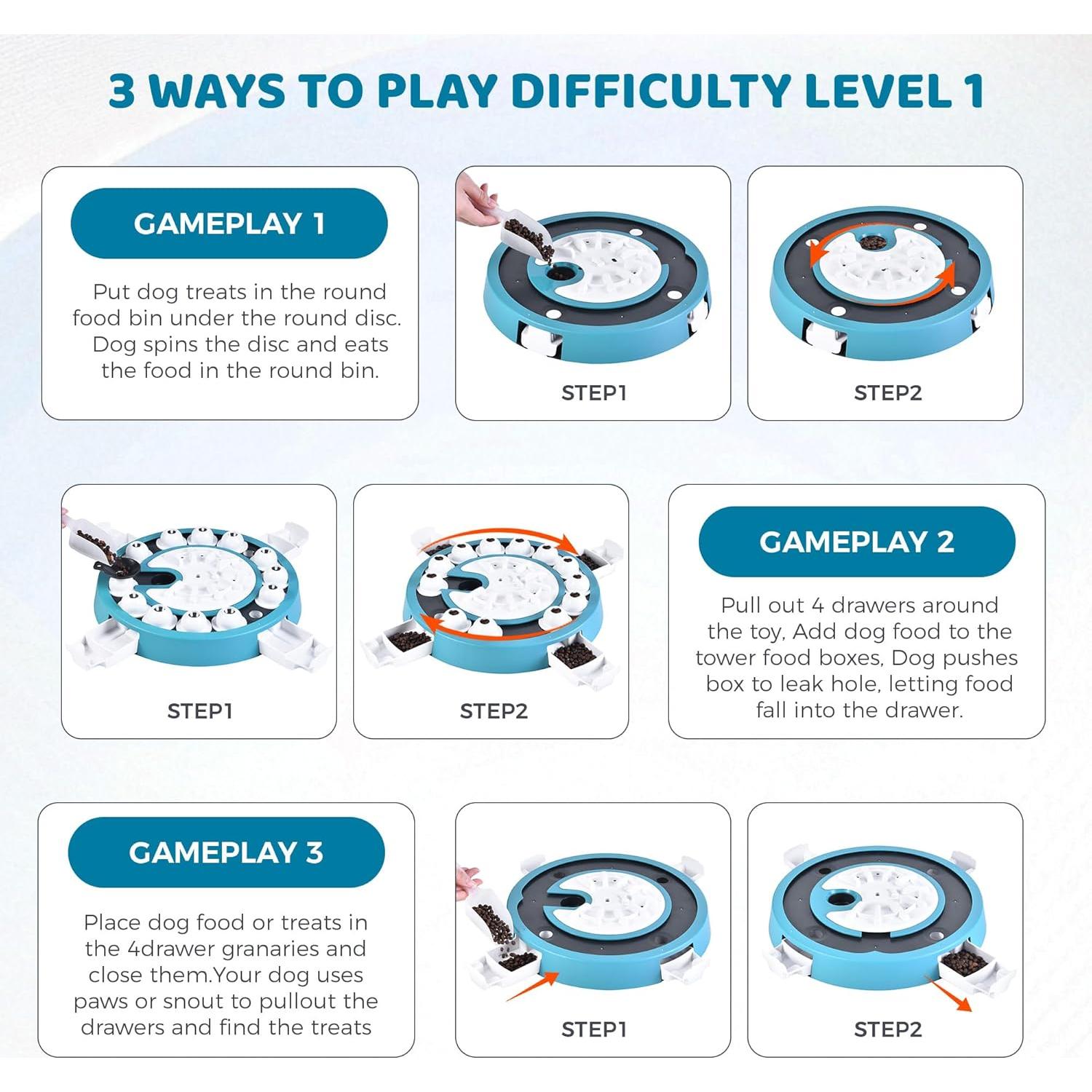 3 WAYS TO PLAY DIFFICULTY LEVEL 1

GAMEPLAY 1

Put dog treats in the round food bin under the round disc. Dog spins the disc and eats the food in the round bin.

STEP1

STEP2

STEP1

STEP2

GAMEPLAY 2

Pull out 4 drawers around the toy, Add dog food to the tower food boxes, Dog pushes box to leak hole, letting food fall into the drawer.

GAMEPLAY 3

Place dog food or treats in the 4drawer granaries and close them.Your dog uses paws or snout to pullout the drawers and find the treats

STEP1

STEP2